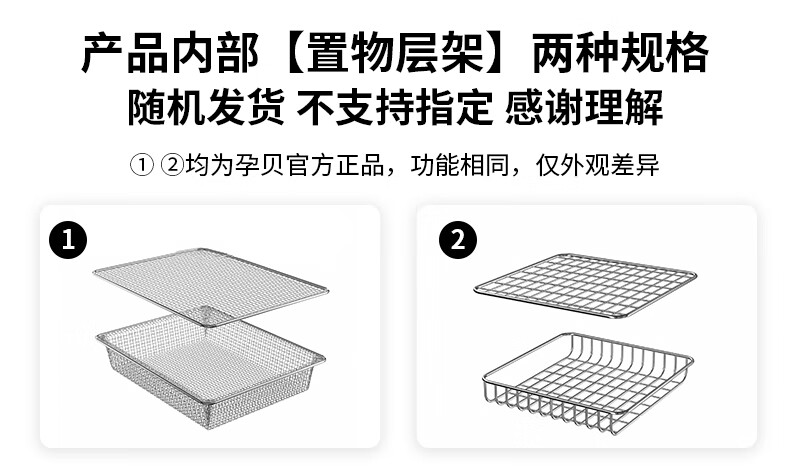 产品内部【置物层架】两种规格
随机发货 不支持指定 感谢理解

① ②均为孕贝官方正品，功能相同，仅外观差异

1

2