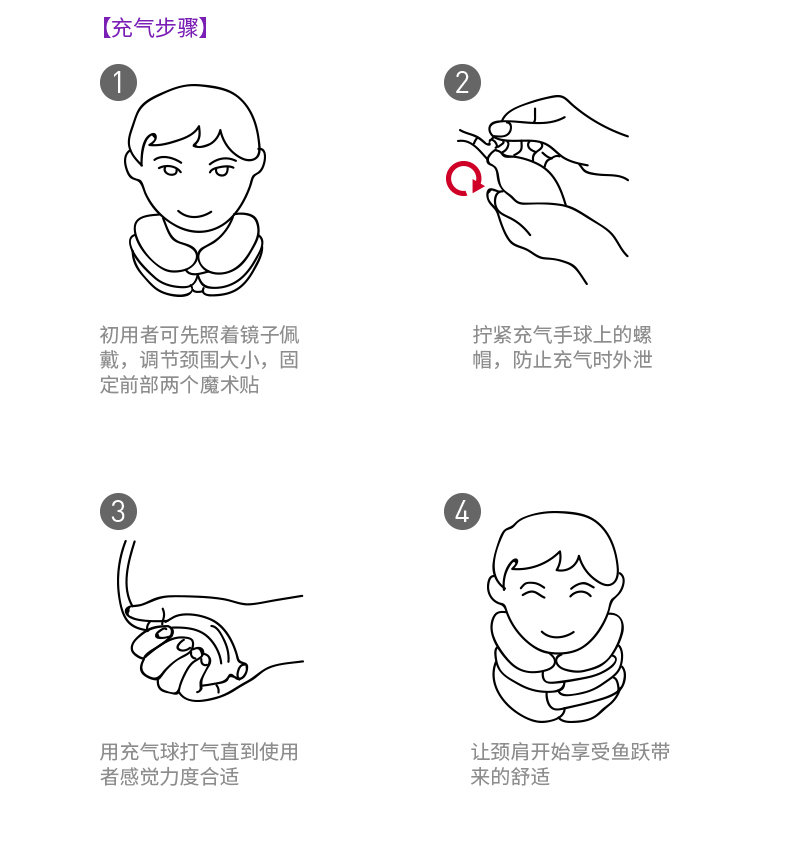 【充气步骤】

1

初用者可先照着镜子佩戴，调节颈围大小，固定前部两个魔术贴

2

拧紧充气手球上的螺帽，防止充气时外泄

3

用充气球打气直到使用者感觉力度合适

4

让颈肩开始享受鱼跃带来的舒适