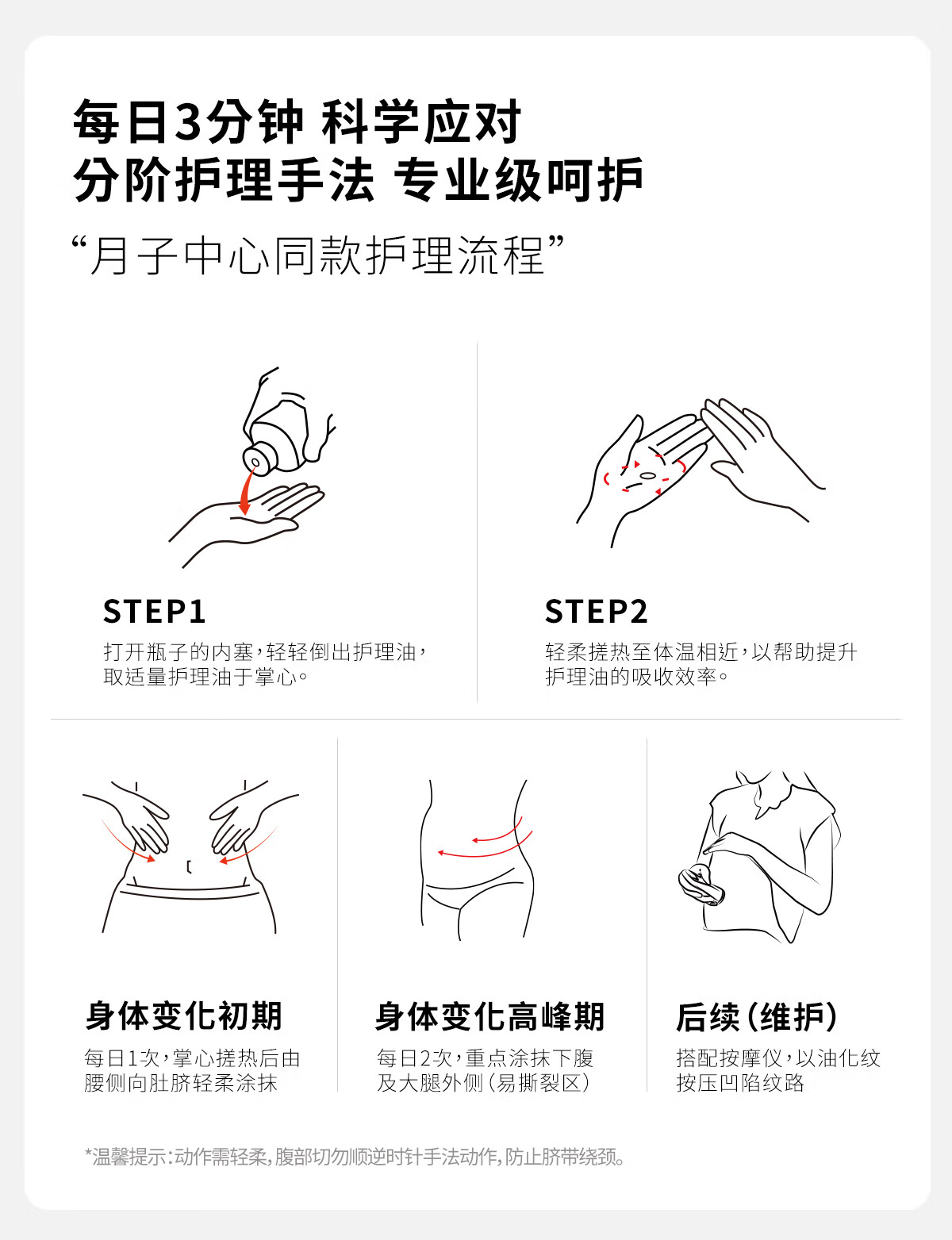 每日3分钟 科学应对
分阶护理手法 专业级呵护

“月子中心同款护理流程”

STEP1

打开瓶子的内塞，轻轻倒出护理油，取适量护理油于掌心。

STEP2

轻柔搓热至体温相近，以帮助提升护理油的吸收效率。

身体变化初期

每日1次，掌心搓热后由腰侧向肚脐轻柔涂抹

身体变化高峰期

每日2次，重点涂抹下腹及大腿外侧（易撕裂区）

后续（维护）

搭配按摩仪，以油化纹按压凹陷纹路

*温馨提示：动作需轻柔，腹部切勿顺逆时针手法动作，防止脐带绕颈。