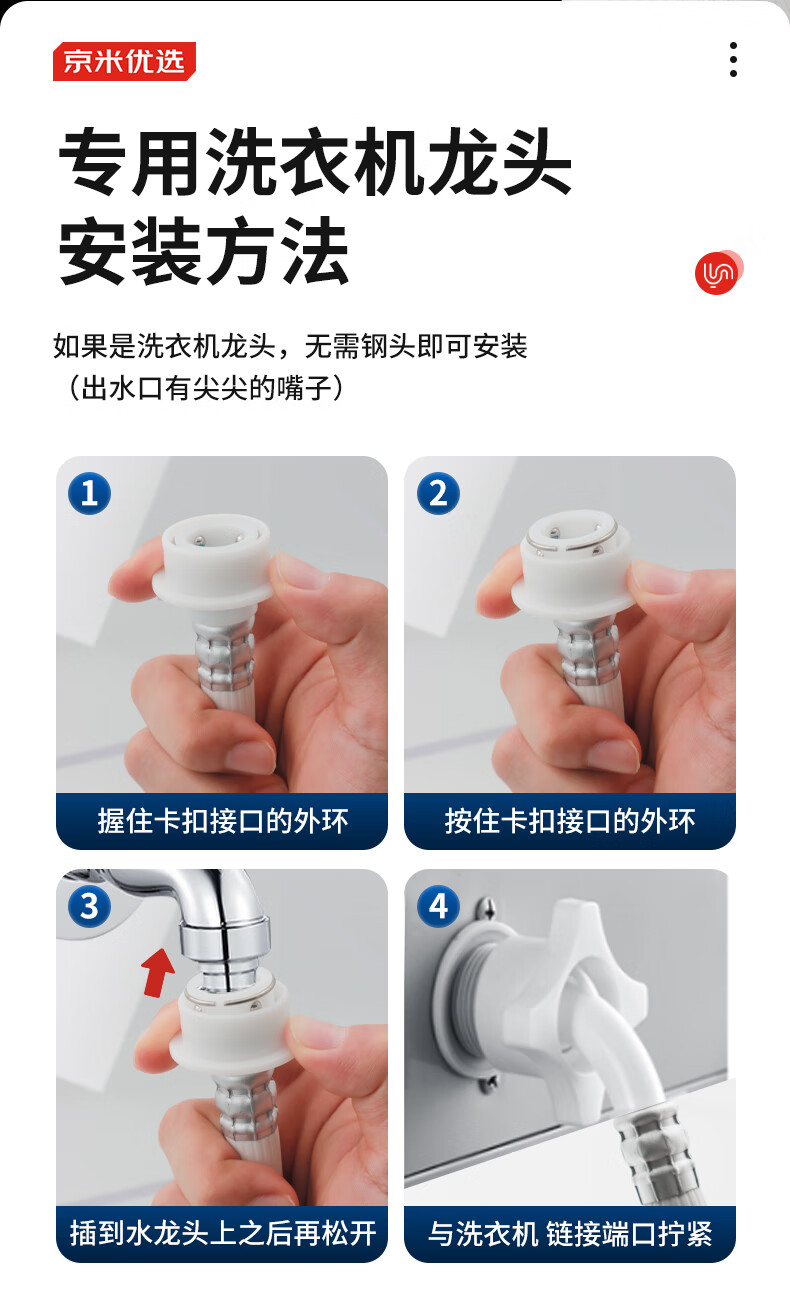 京米优选

专用洗衣机龙头
安装方法

如果是洗衣机龙头，无需钢头即可安装
（出水口有尖尖的嘴子）

1
握住卡扣接口的外环

2
按住卡扣接口的外环

3
插到水龙头上之后再松开

4
与洗衣机 链接端口拧紧