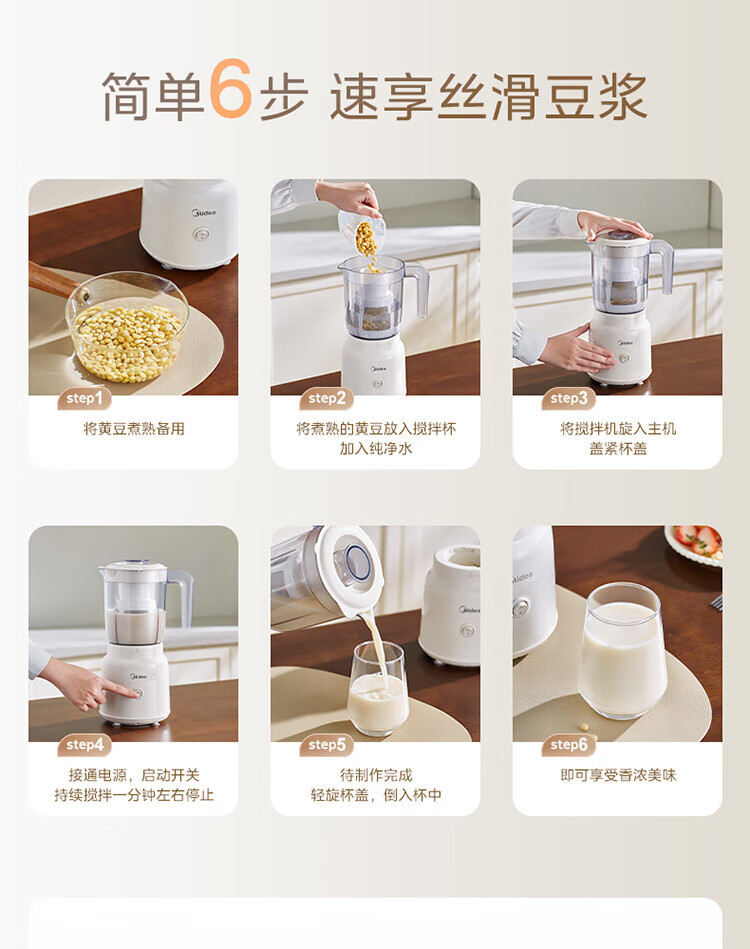 简单6步 速享丝滑豆浆

Midea

step1
将黄豆煮熟备用

Midea

step2
将煮熟的黄豆放入搅拌杯
加入纯净水

Midea

step3
将搅拌机旋入主机
盖紧杯盖

Midea

step4
接通电源，启动开关
持续搅拌一分钟左右停止

Midea

step5
待制作完成
轻旋杯盖，倒入杯中

Midea

step6
即可享受香浓美味