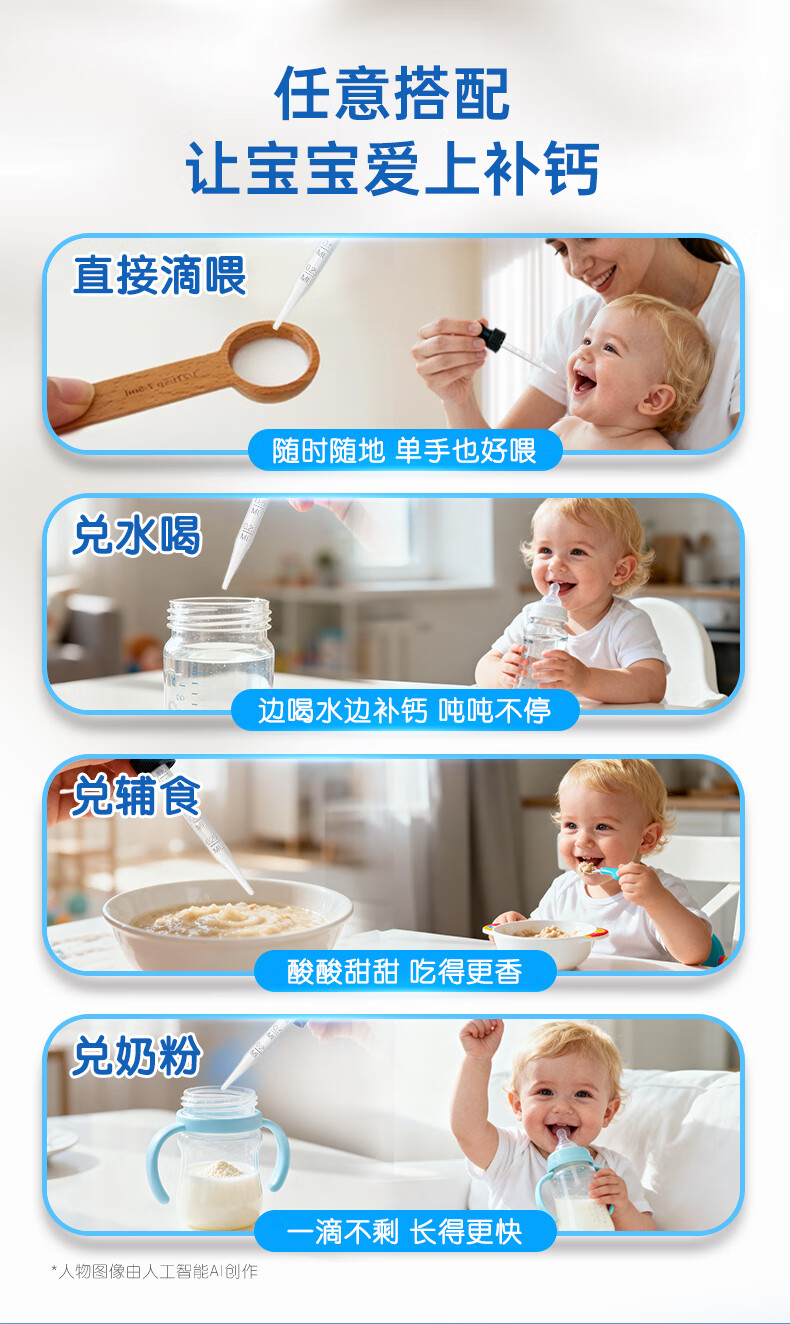 任意搭配
让宝宝爱上补钙

直接滴喂
随时随地 单手也好喂

兑水喝
边喝水边补钙 吨吨不停

兑辅食
酸酸甜甜 吃得更香

兑奶粉
一滴不剩 长得更快

*人物图像由人工智能AI创作