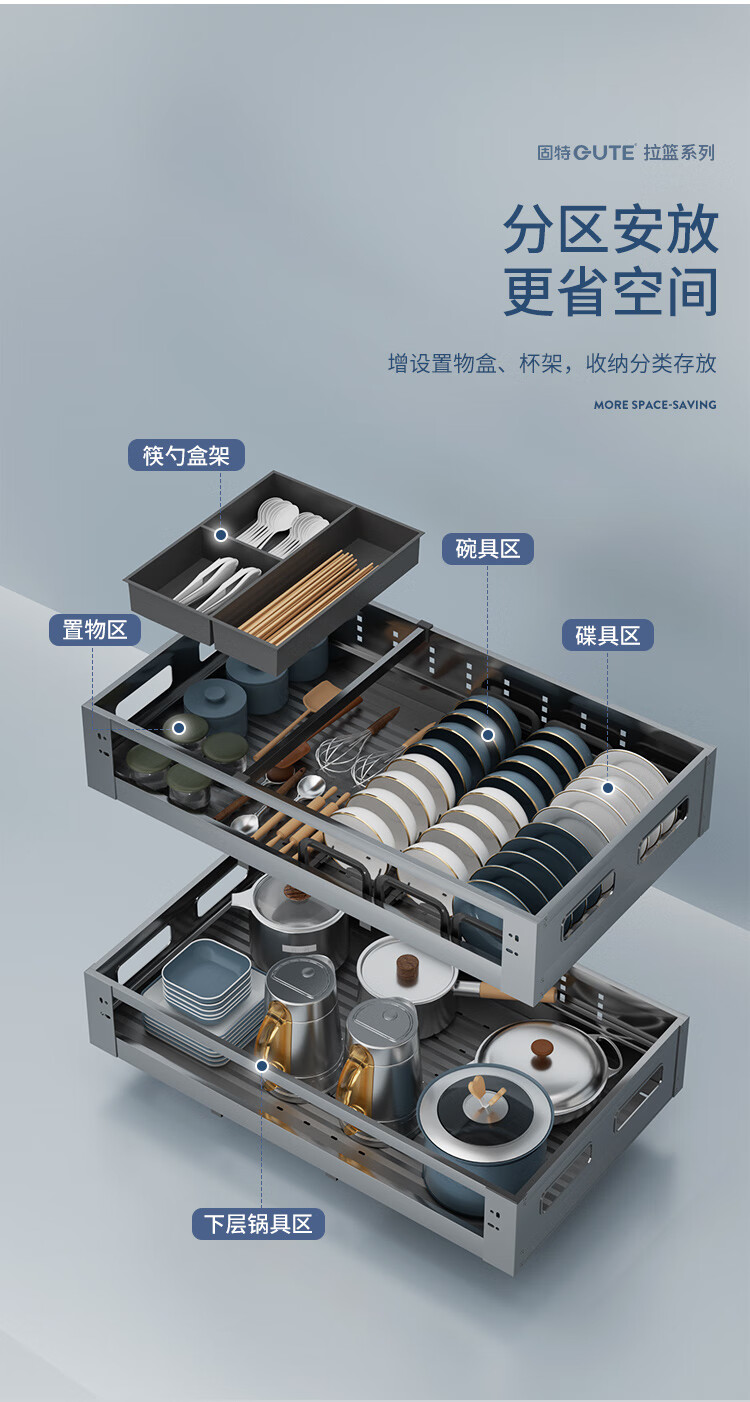 固特GUTE 拉篮系列

分区安放
更省空间

增设置物盒、杯架，收纳分类存放

MORE SPACE-SAVING

筷勺盒架

碗具区

置物区

碟具区

下层锅具区