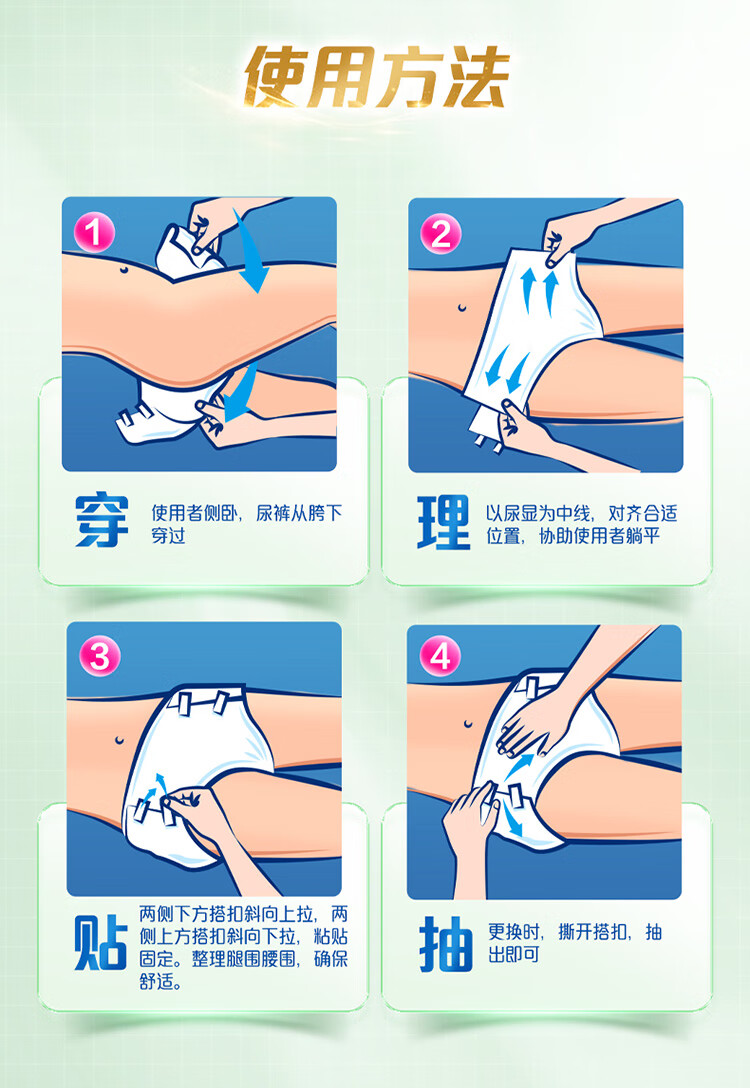 使用方法

1

穿 使用者侧卧，尿裤从胯下穿过

2

理 以尿显为中线，对齐合适位置，协助使用者躺平

3

贴 两侧下方搭扣斜向上拉，两侧上方搭扣斜向下拉，粘贴固定。整理腿围腰围，确保舒适。

4

抽 更换时，撕开搭扣，抽出即可