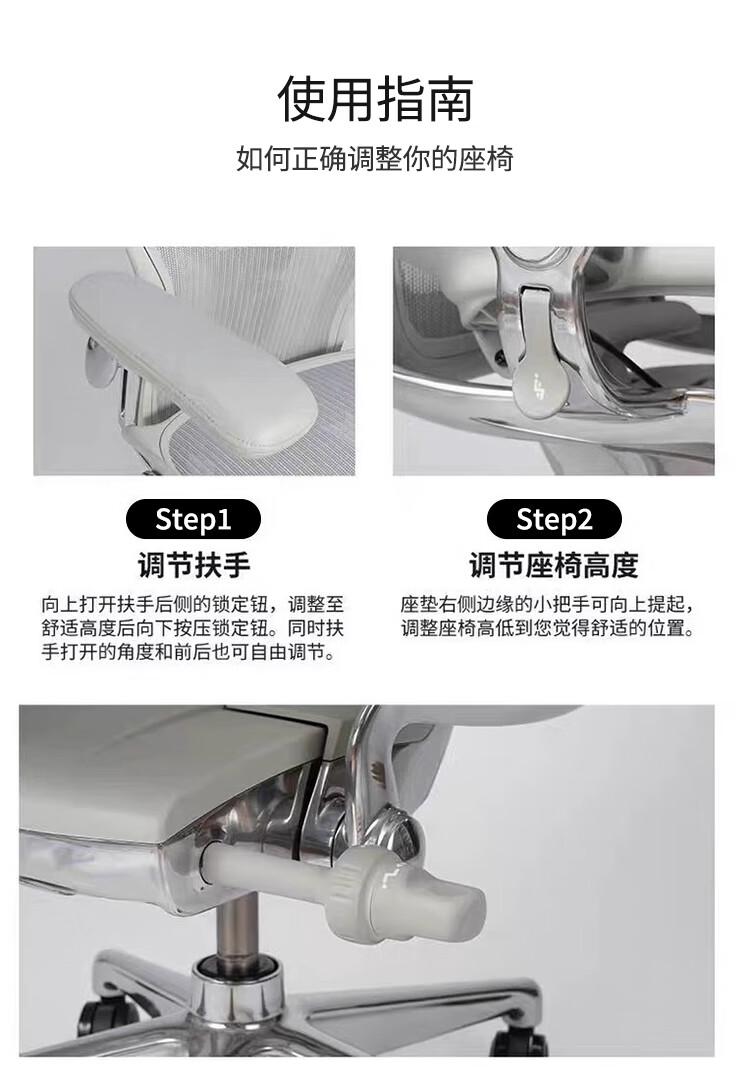 使用指南

如何正确调整你的座椅

Step1

调节扶手

向上打开扶手后侧的锁定钮，调整至舒适高度后向下按压锁定钮。同时扶手打开的角度和前后也可自由调节。

Step2

调节座椅高度

座垫右侧边缘的小把手可向上提起，调整座椅高低到您觉得舒适的位置。