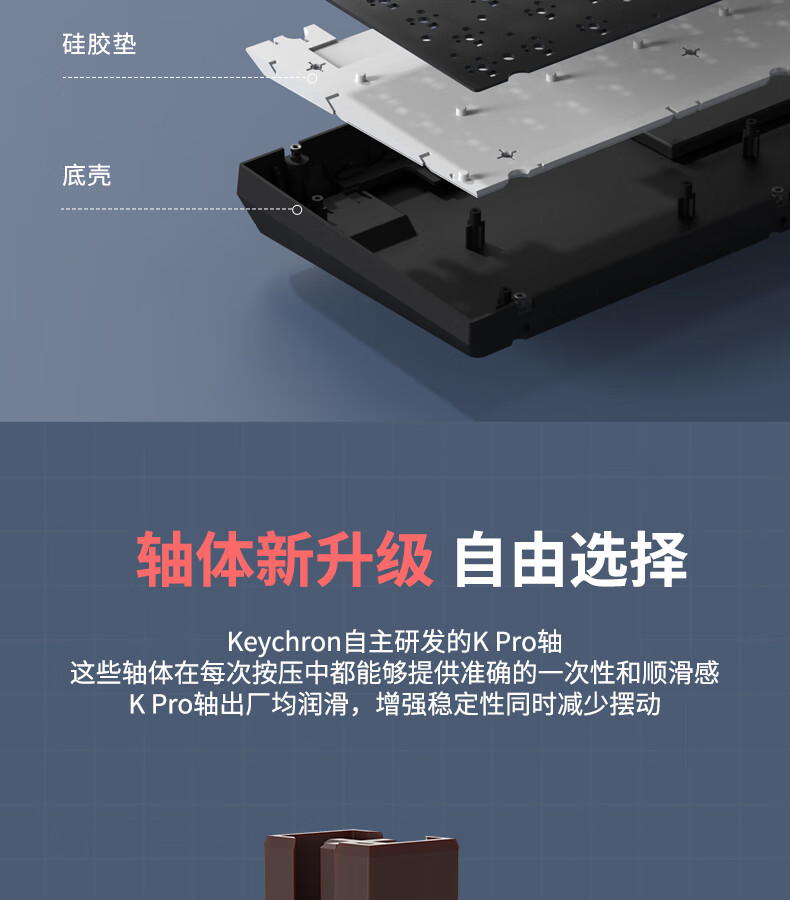 硅胶垫

底壳

轴体新升级 自由选择

Keychron自主研发的K Pro轴
这些轴体在每次按压中都能够提供准确的一次性和顺滑感
K Pro轴出厂均润滑，增强稳定性同时减少摆动