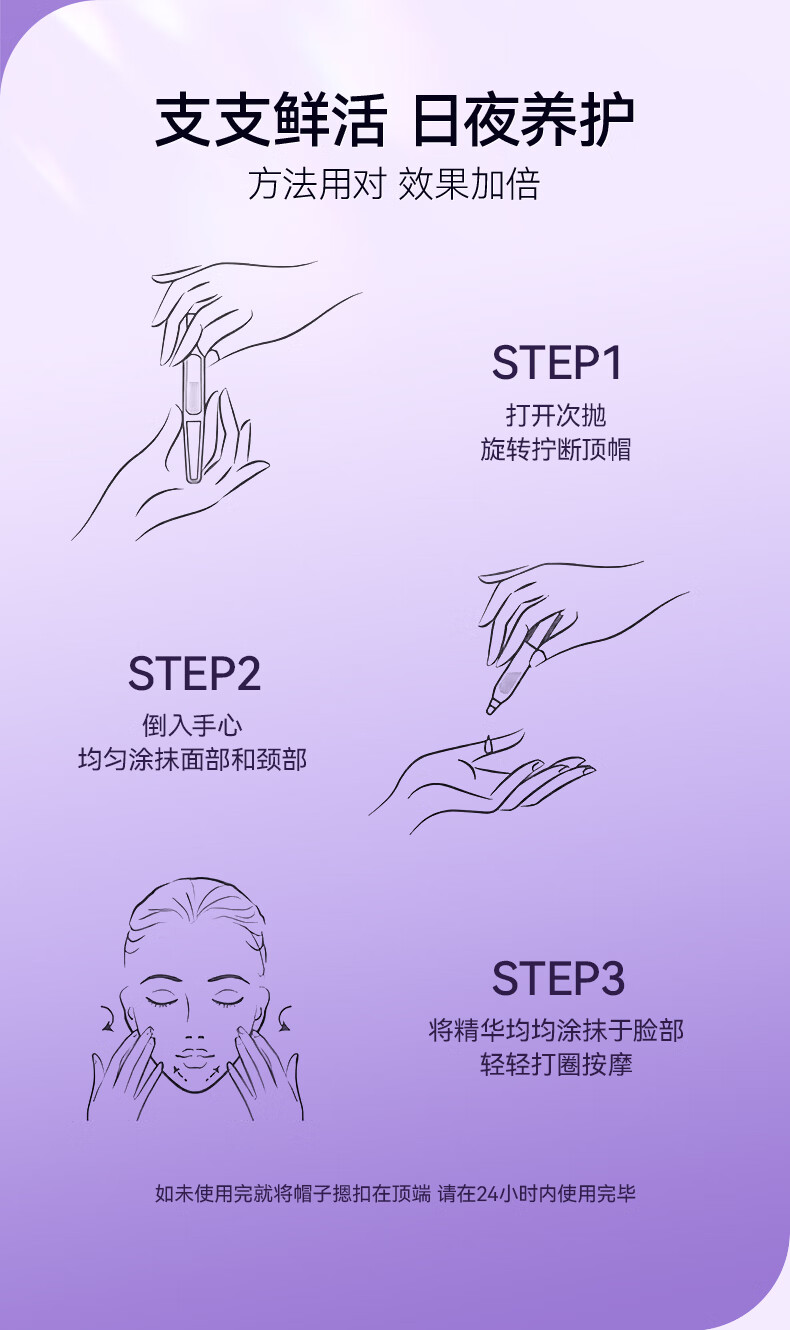 支支鲜活 日夜养护

方法用对 效果加倍

STEP1

打开次抛
旋转拧断顶帽

STEP2

倒入手心
均匀涂抹面部和颈部

STEP3

将精华均均涂抹于脸部
轻轻打圈按摩

如未使用完就将帽子摁扣在顶端 请在24小时内使用完毕