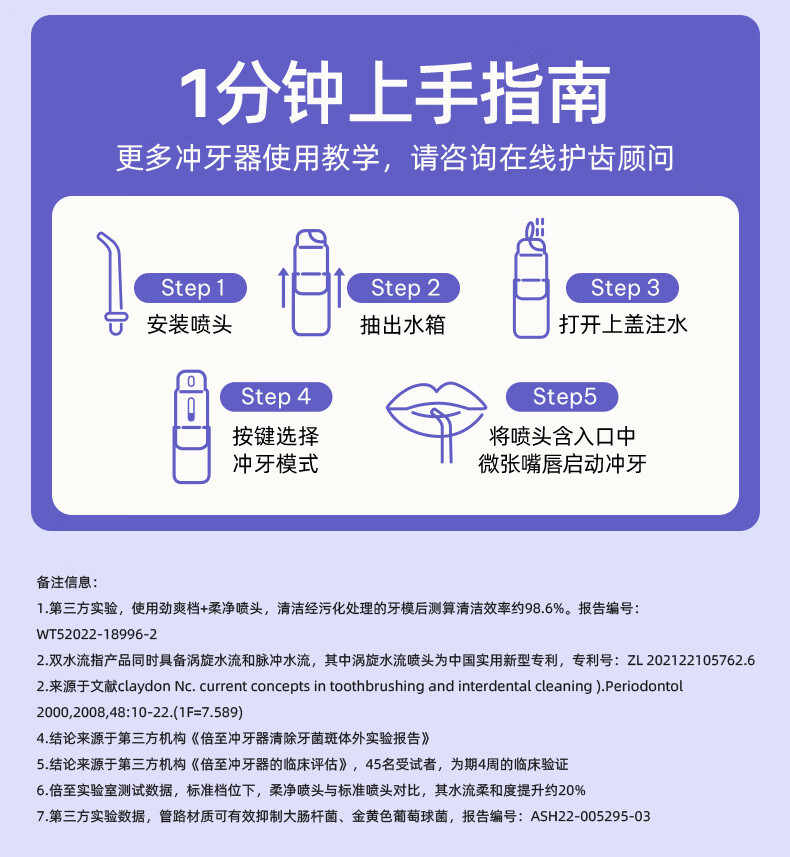 1分钟上手指南

更多冲牙器使用教学，请咨询在线护齿顾问

Step 1
安装喷头

Step 2
抽出水箱

Step 3
打开上盖注水

Step 4
按键选择冲牙模式

Step5
将喷头含入口中微张嘴唇启动冲牙

备注信息：
1.第三方实验，使用劲爽档+柔净喷头，清洁经污化处理的牙模后测算清洁效率约98.6%。报告编号：WT52022-18996-2
2.双水流指产品同时具备涡旋水流和脉冲水流，其中涡旋水流喷头为中国实用新型专利，专利号：ZL 202122105762.6
2.来源于文献claydon Nc. current concepts in toothbrushing and interdental cleaning ).Periodontol 2000,2008,48:10-22.(1F=7.589)
4.结论来源于第三方机构《倍至冲牙器清除牙菌斑体外实验报告》
5.结论来源于第三方机构《倍至冲牙器的临床评估》，45名受试者，为期4周的临床验证
6.倍至实验室测试数据，标准档位下，柔净喷头与标准喷头对比，其水流柔和度提升约20%
7.第三方实验数据，管路材质可有效抑制大肠杆菌、金黄色葡萄球菌，报告编号：ASH22-005295-03