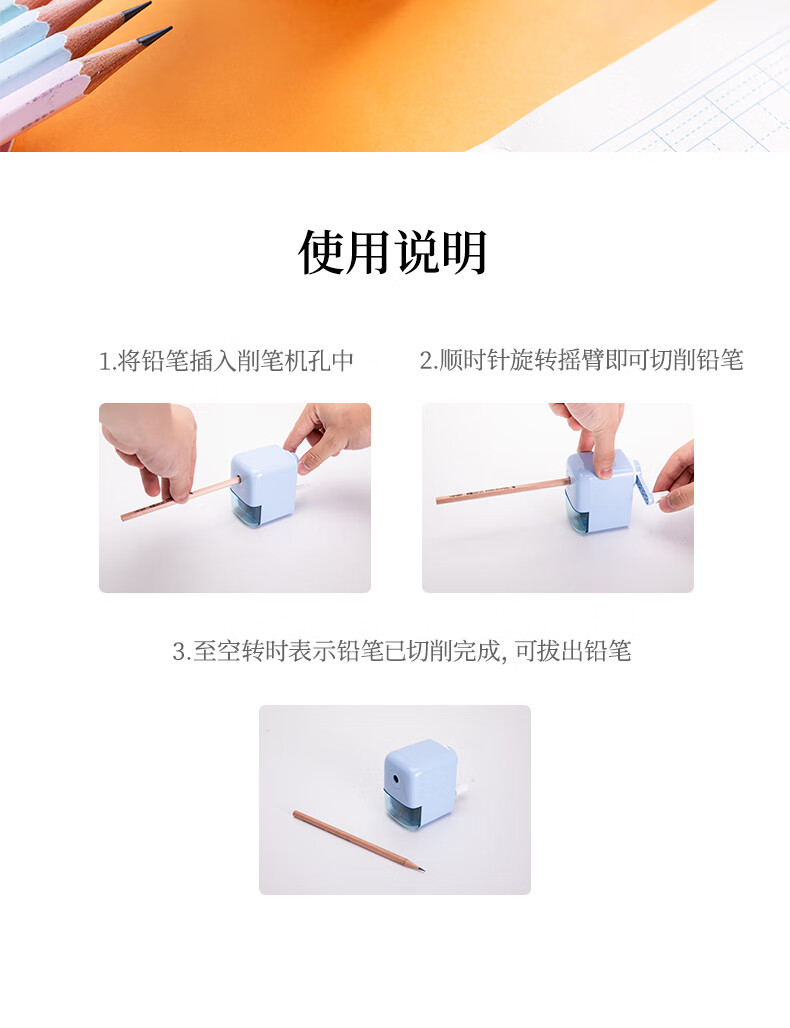 使用说明

1.将铅笔插入削笔机孔中

2.顺时针旋转摇臂即可切削铅笔

3.至空转时表示铅笔已切削完成, 可拔出铅笔