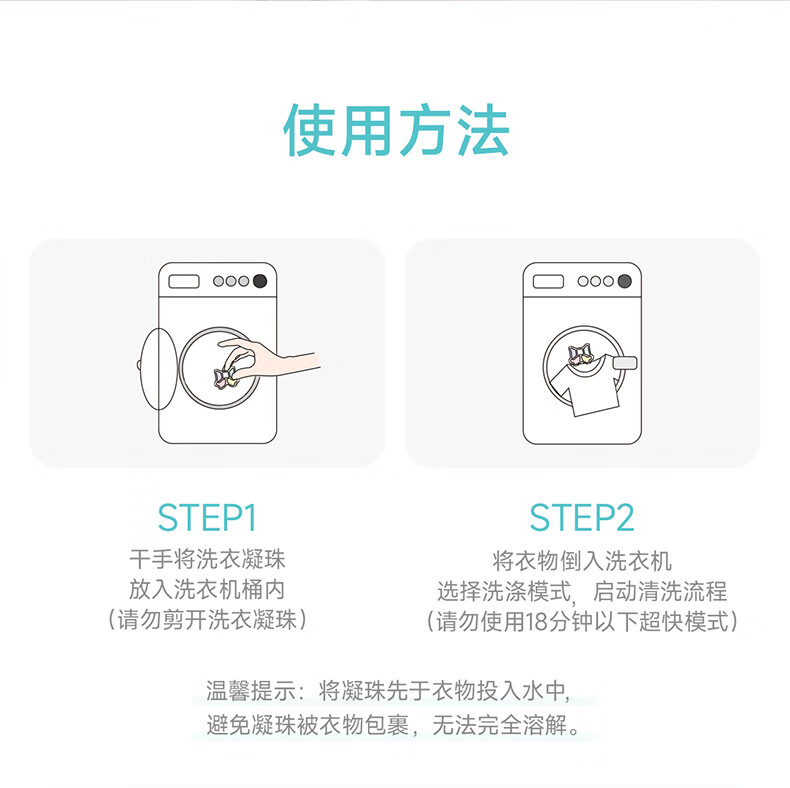 使用方法

STEP1
干手将洗衣凝珠
放入洗衣机桶内
（请勿剪开洗衣凝珠）

STEP2
将衣物倒入洗衣机
选择洗涤模式，启动清洗流程
（请勿使用18分钟以下超快模式）

温馨提示：将凝珠先于衣物投入水中，
避免凝珠被衣物包裹，无法完全溶解。