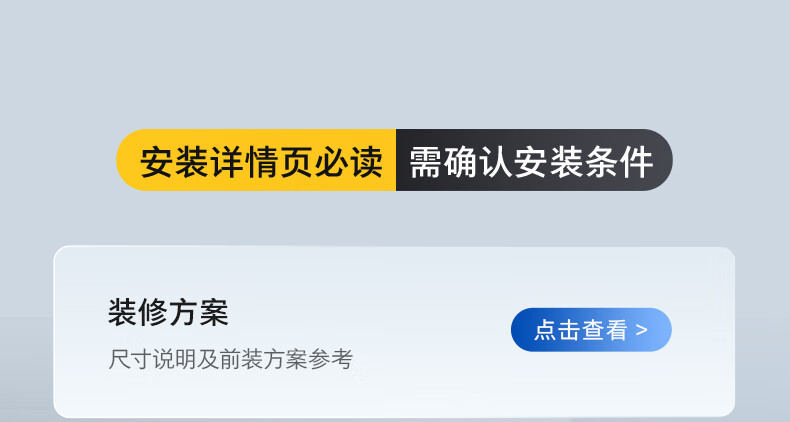 安装详情页必读 需确认安装条件

装修方案

尺寸说明及前装方案参考

点击查看 >