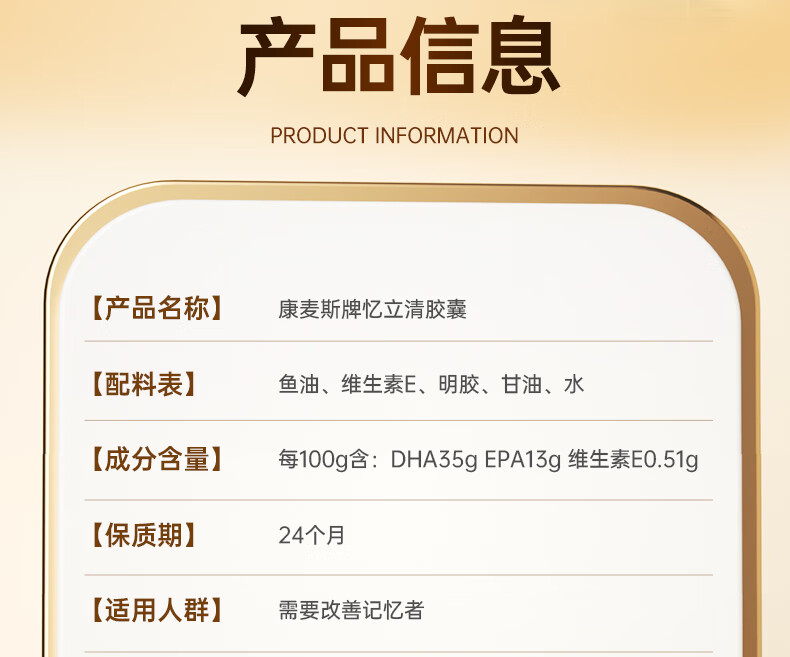 产品信息

PRODUCT INFORMATION

【产品名称】 康麦斯牌忆立清胶囊

【配料表】 鱼油、维生素E、明胶、甘油、水

【成分含量】 每100g含：DHA35g EPA13g 维生素E0.51g

【保质期】 24个月

【适用人群】 需要改善记忆者