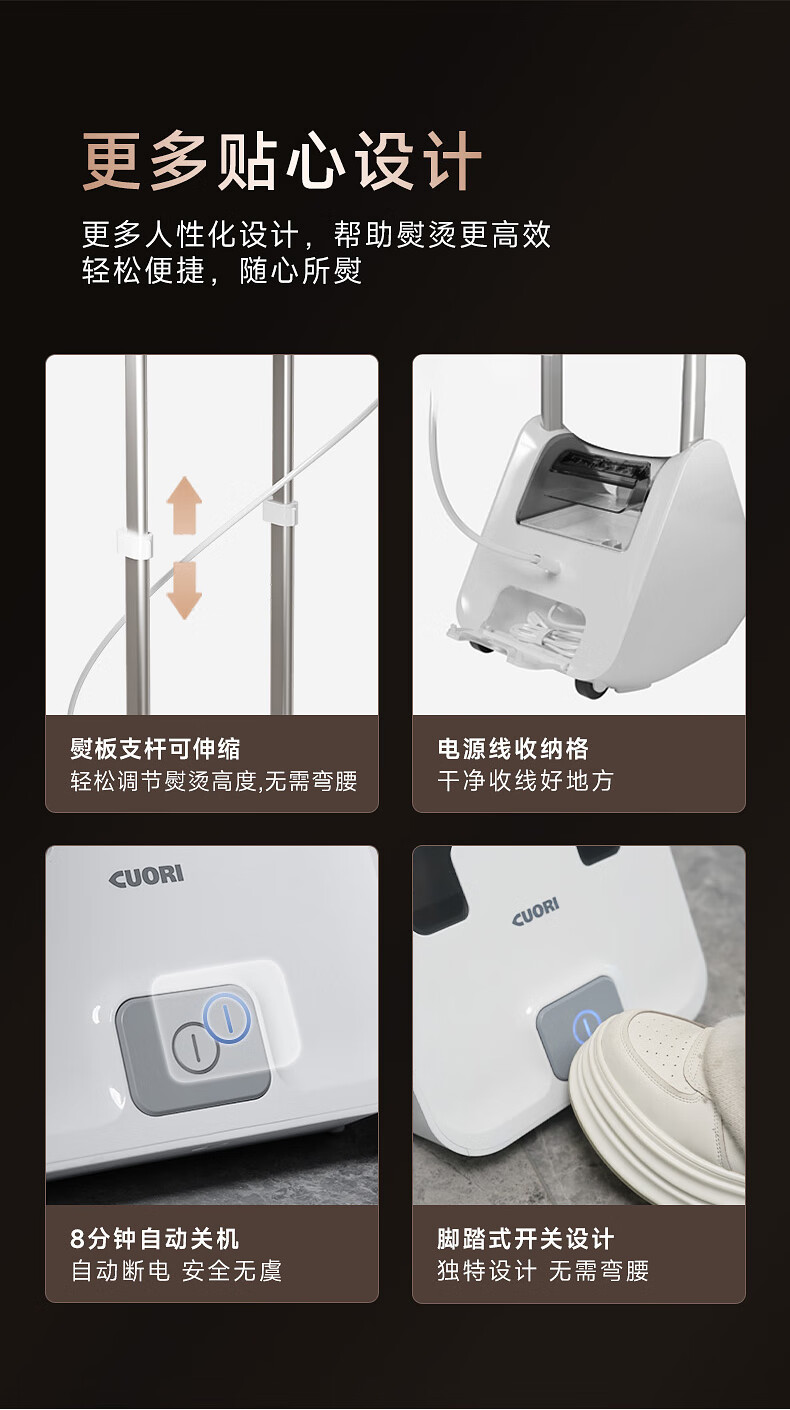 更多贴心设计

更多人性化设计，帮助熨烫更高效
轻松便捷，随心所熨

熨板支杆可伸缩
轻松调节熨烫高度,无需弯腰

电源线收纳格
干净收线好地方

CUORI

8分钟自动关机
自动断电 安全无虞

CUORI

脚踏式开关设计
独特设计 无需弯腰