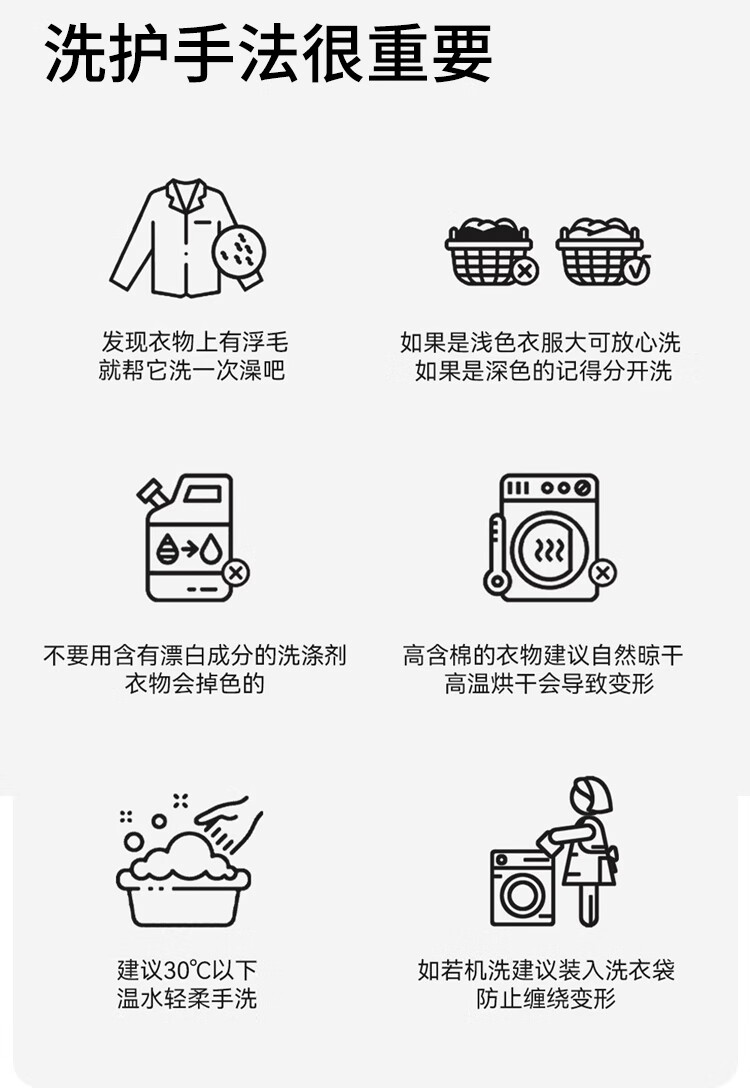 洗护手法很重要

发现衣物上有浮毛
就帮它洗一次澡吧

如果是浅色衣服大可放心洗
如果是深色的记得分开洗

不要用含有漂白成分的洗涤剂
衣物会掉色的

高含棉的衣物建议自然晾干
高温烘干会导致变形

建议30℃以下
温水轻柔手洗

如若机洗建议装入洗衣袋
防止缠绕变形