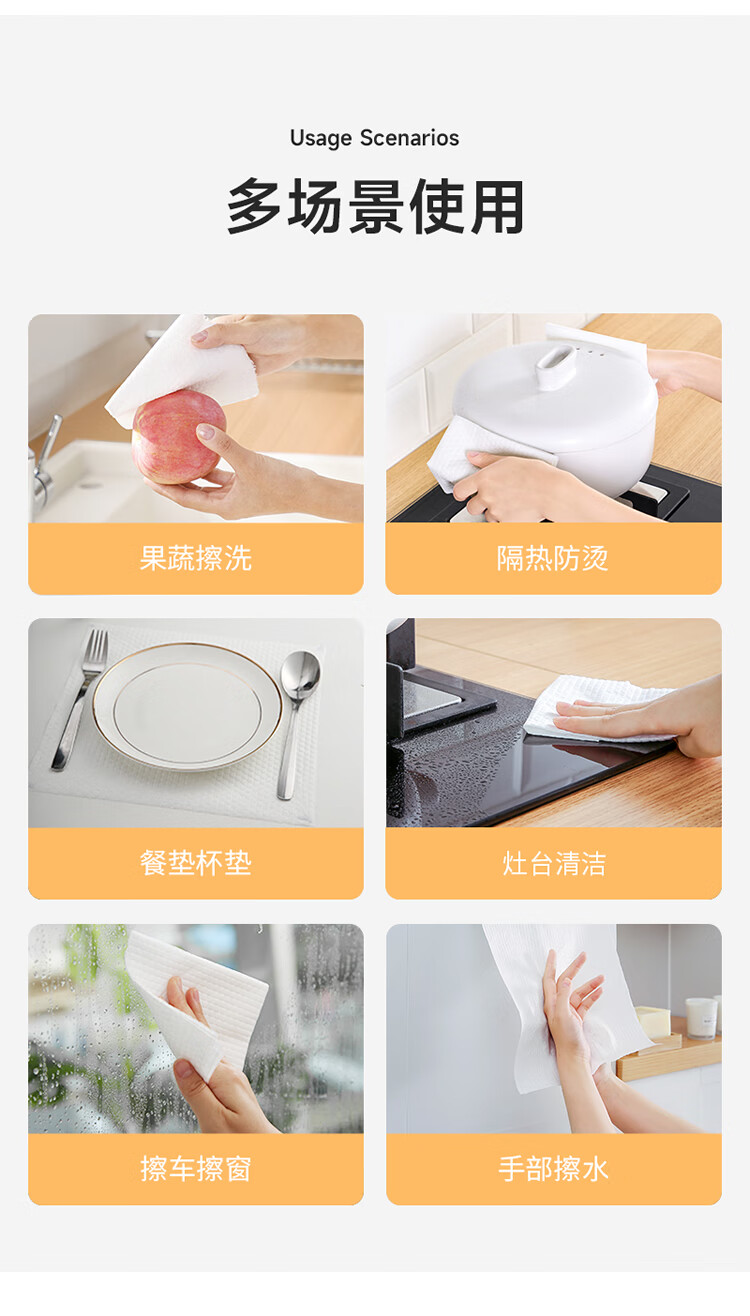 Usage Scenarios

多场景使用

果蔬擦洗

隔热防烫

餐垫杯垫

灶台清洁

擦车擦窗

手部擦水