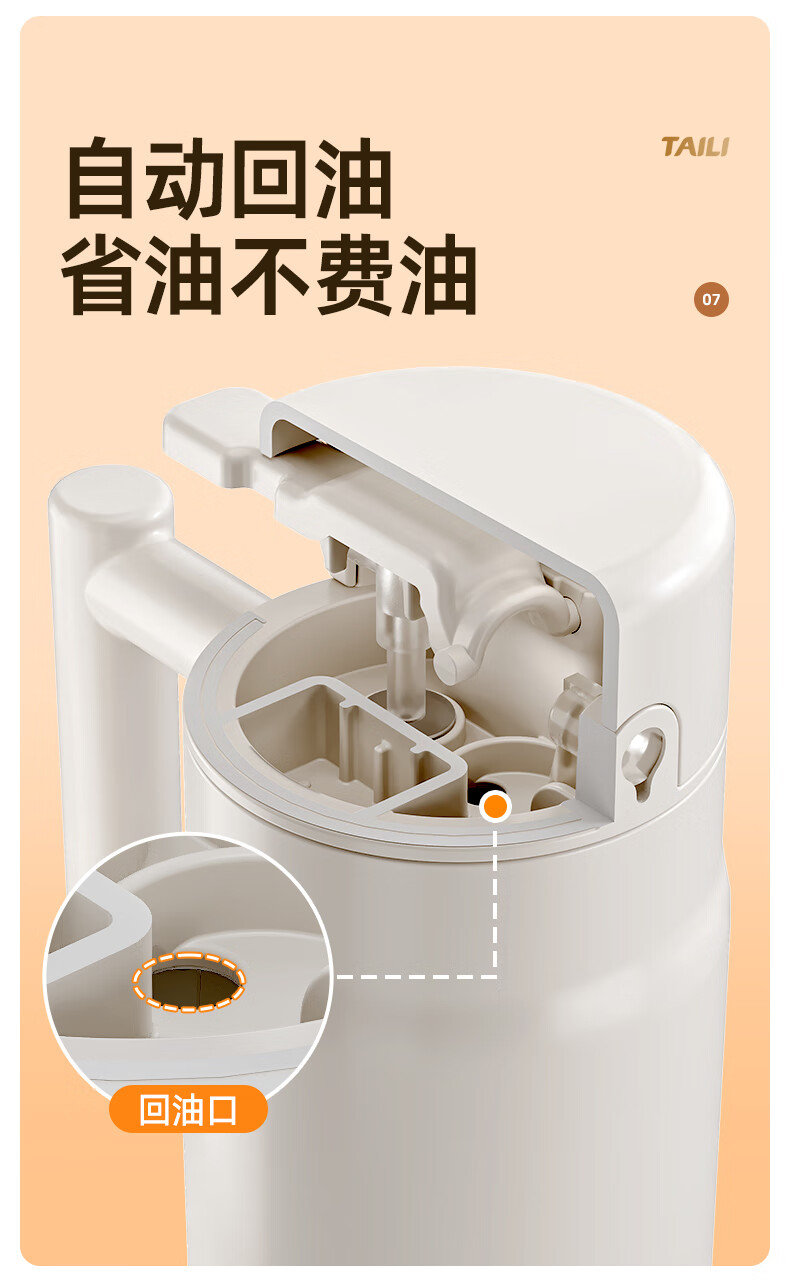 自动回油
省油不费油

TAILI

07

回油口