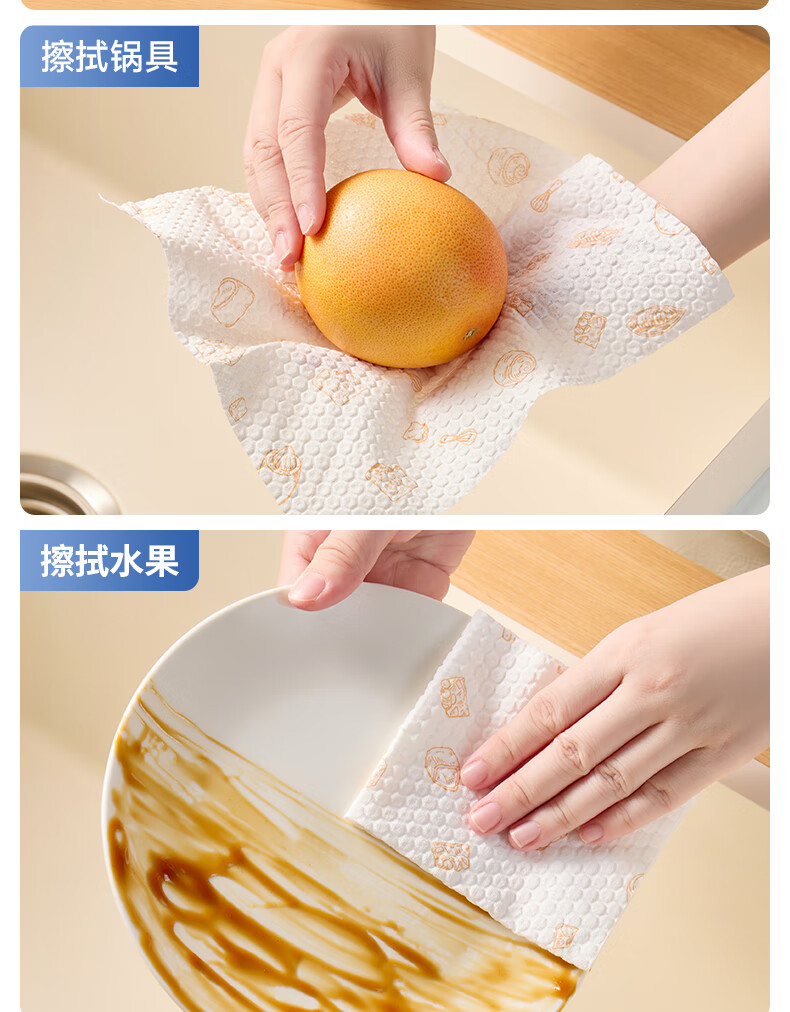 擦拭锅具

擦拭水果