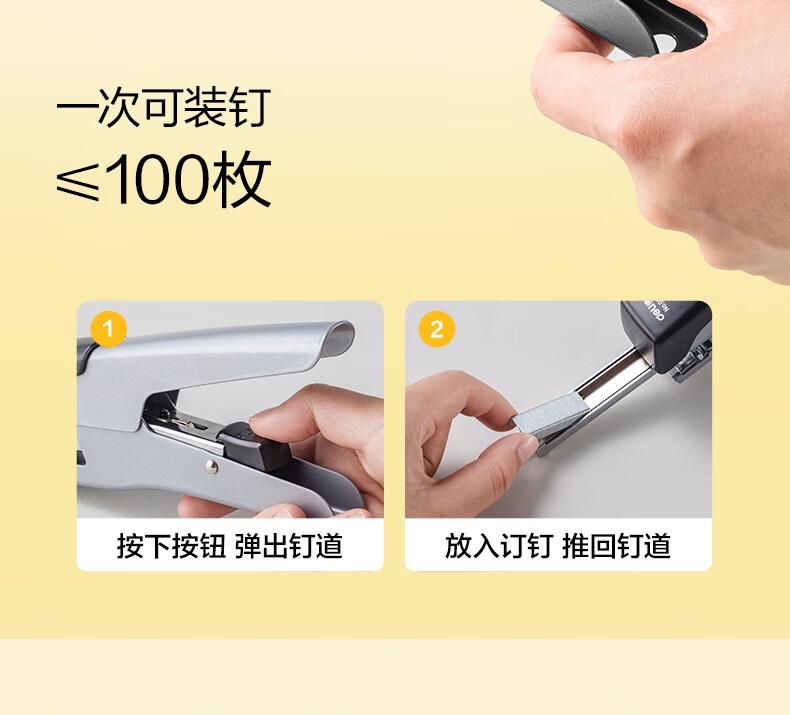 一次可装钉
≤100枚

1
按下按钮 弹出钉道

2
deli
放入订钉 推回钉道