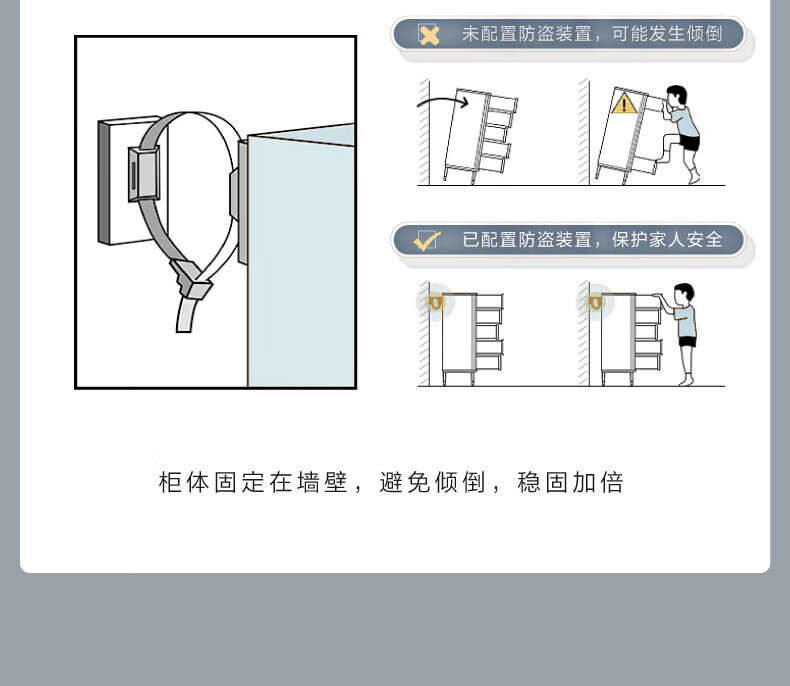 未配置防盗装置，可能发生倾倒

已配置防盗装置，保护家人安全

柜体固定在墙壁，避免倾倒，稳固加倍