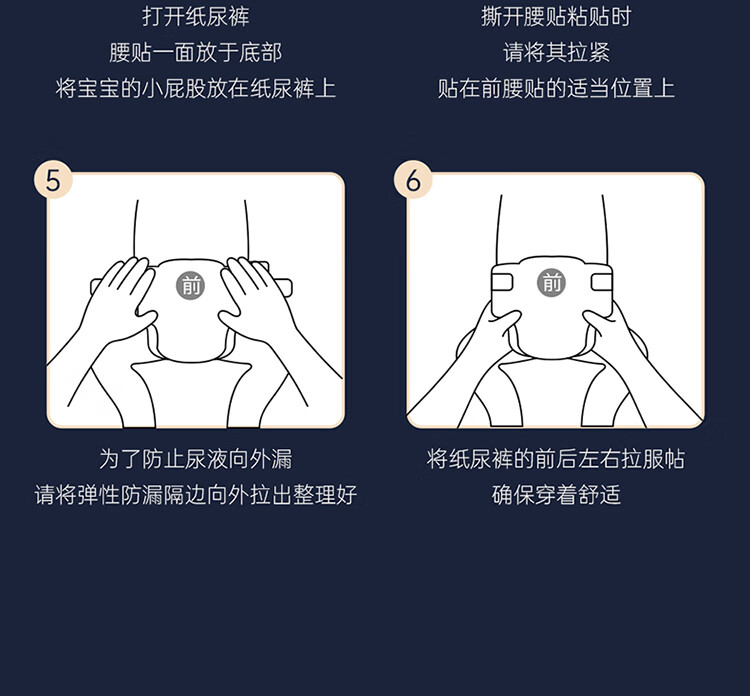 打开纸尿裤
腰贴一面放于底部
将宝宝的小屁股放在纸尿裤上

撕开腰贴粘贴时
请将其拉紧
贴在前腰贴的适当位置上

5

前

为了防止尿液向外漏
请将弹性防漏隔边向外拉出整理好

6

前

将纸尿裤的前后左右拉服帖
确保穿着舒适