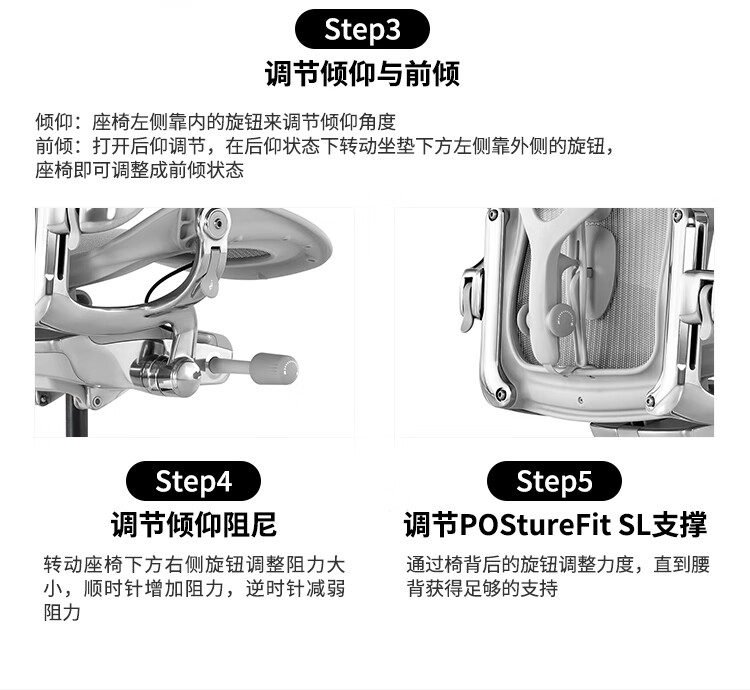 Step3

调节倾仰与前倾

倾仰：座椅左侧靠内的旋钮来调节倾仰角度
前倾：打开后仰调节，在后仰状态下转动坐垫下方左侧靠外侧的旋钮，座椅即可调整成前倾状态

Step4

调节倾仰阻尼

转动座椅下方右侧旋钮调整阻力大小，顺时针增加阻力，逆时针减弱阻力

Step5

调节POStureFit SL支撑

通过椅背后的旋钮调整力度，直到腰背获得足够的支持