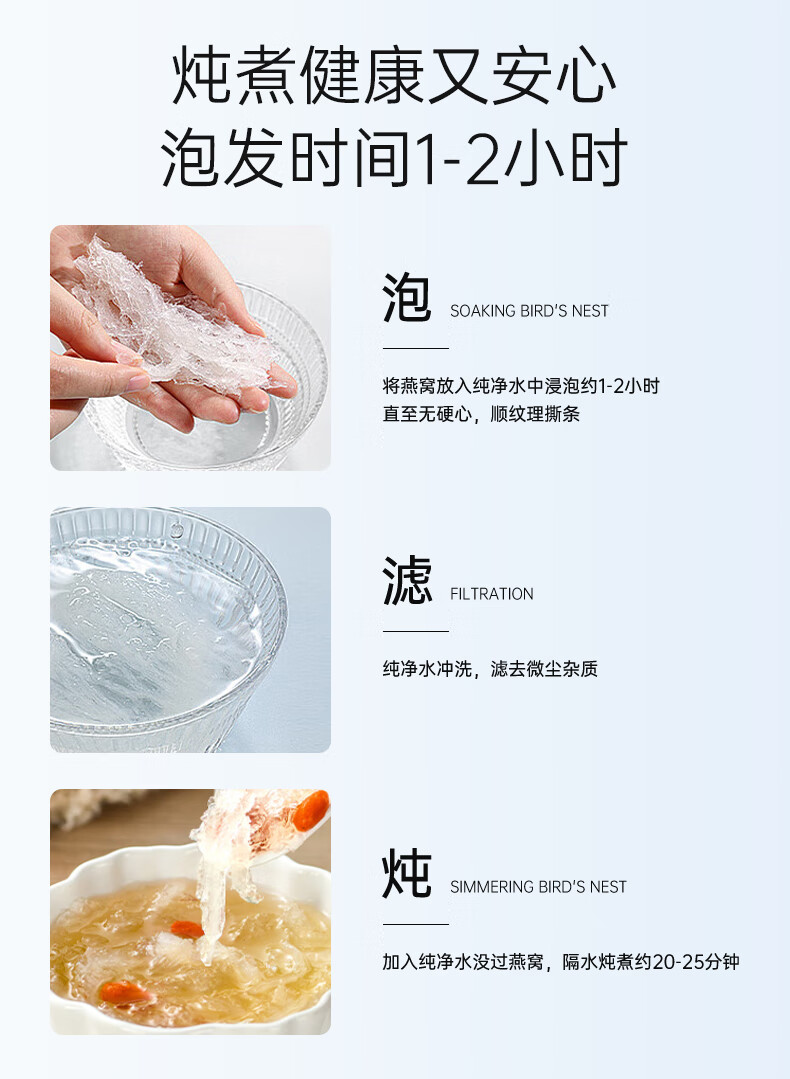 炖煮健康又安心
泡发时间1-2小时

泡 SOAKING BIRD'S NEST

将燕窝放入纯净水中浸泡约1-2小时
直至无硬心，顺纹理撕条

滤 FILTRATION

纯净水冲洗，滤去微尘杂质

炖 SIMMERING BIRD'S NEST

加入纯净水没过燕窝，隔水炖煮约20-25分钟