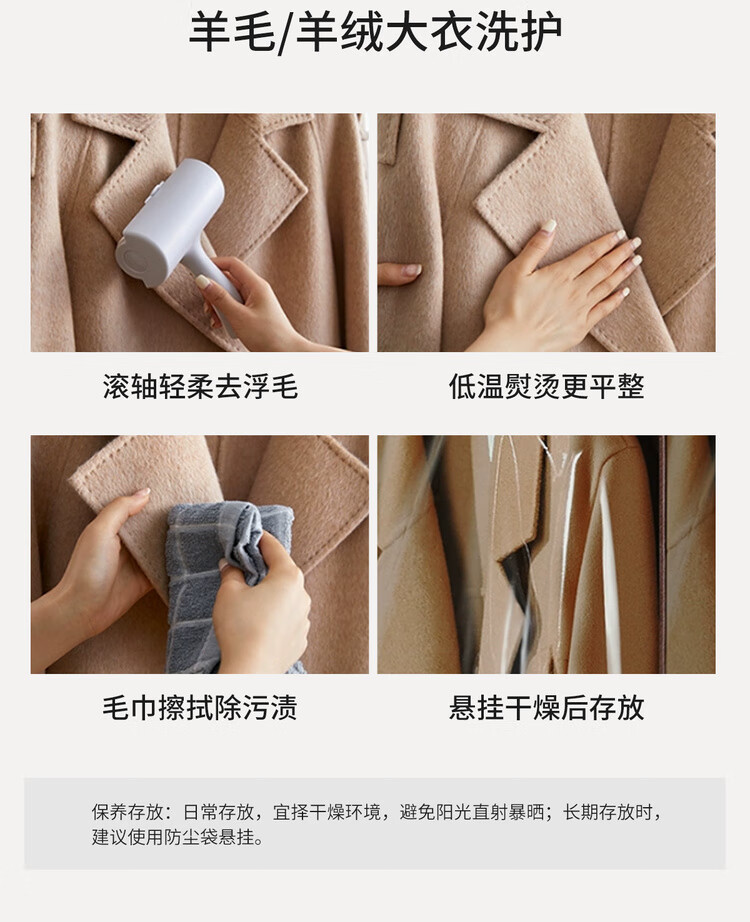 羊毛/羊绒大衣洗护

滚轴轻柔去浮毛

低温熨烫更平整

毛巾擦拭除污渍

悬挂干燥后存放

保养存放：日常存放，宜择干燥环境，避免阳光直射暴晒；长期存放时，建议使用防尘袋悬挂。