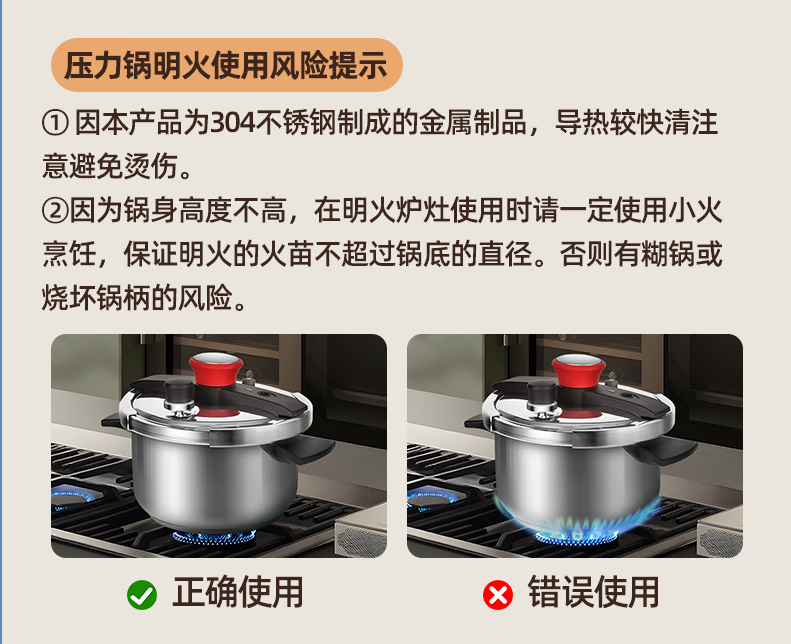 压力锅明火使用风险提示

① 因本产品为304不锈钢制成的金属制品，导热较快清注意避免烫伤。

②因为锅身高度不高，在明火炉灶使用时请一定使用小火烹饪，保证明火的火苗不超过锅底的直径。否则有糊锅或烧坏锅柄的风险。

正确使用

错误使用