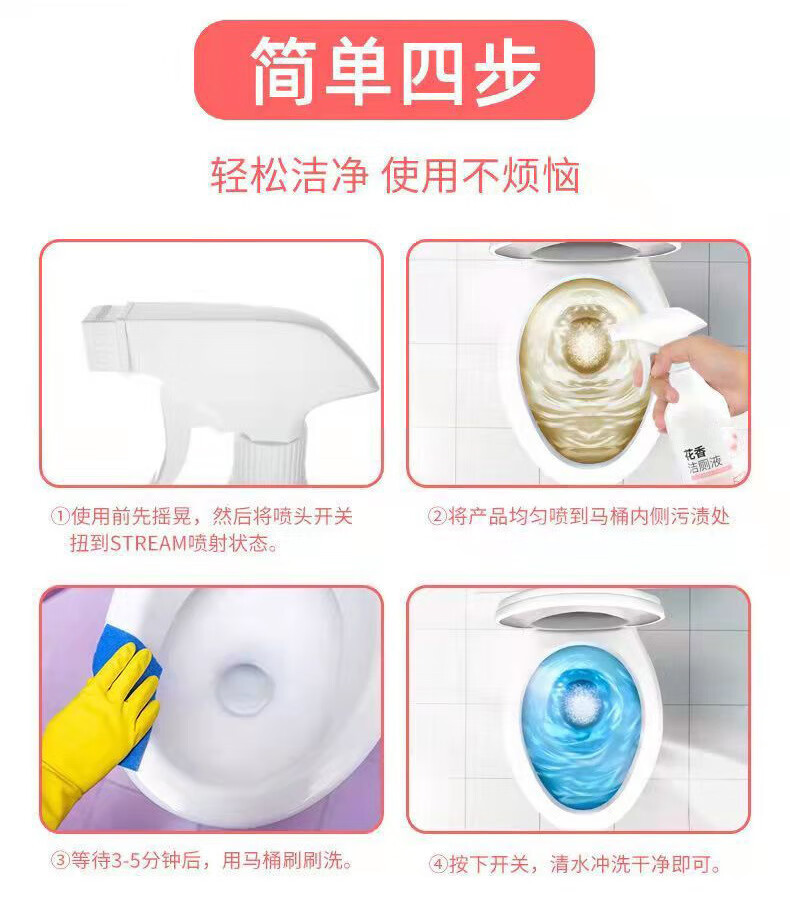 简单四步

轻松洁净 使用不烦恼

花香
洁厕液

①使用前先摇晃，然后将喷头开关扭到STREAM喷射状态。

②将产品均匀喷到马桶内侧污渍处

③等待3-5分钟后，用马桶刷刷洗。

④按下开关，清水冲洗干净即可。