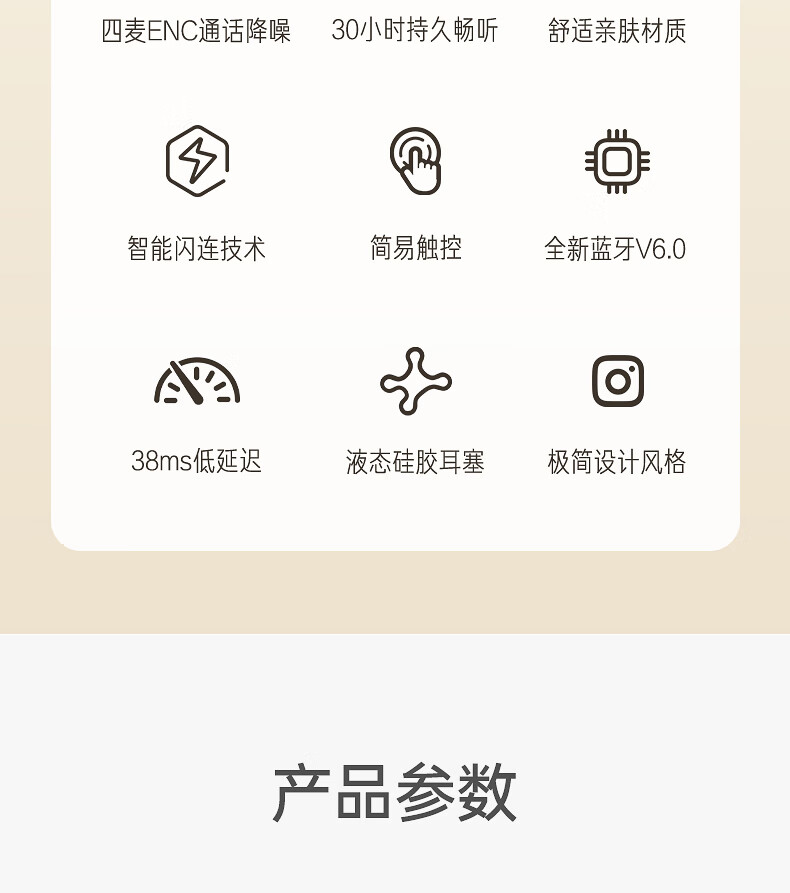 四麦ENC通话降噪 30小时持久畅听 舒适亲肤材质

智能闪连技术 简易触控 全新蓝牙V6.0

38ms低延迟 液态硅胶耳塞 极简设计风格

产品参数