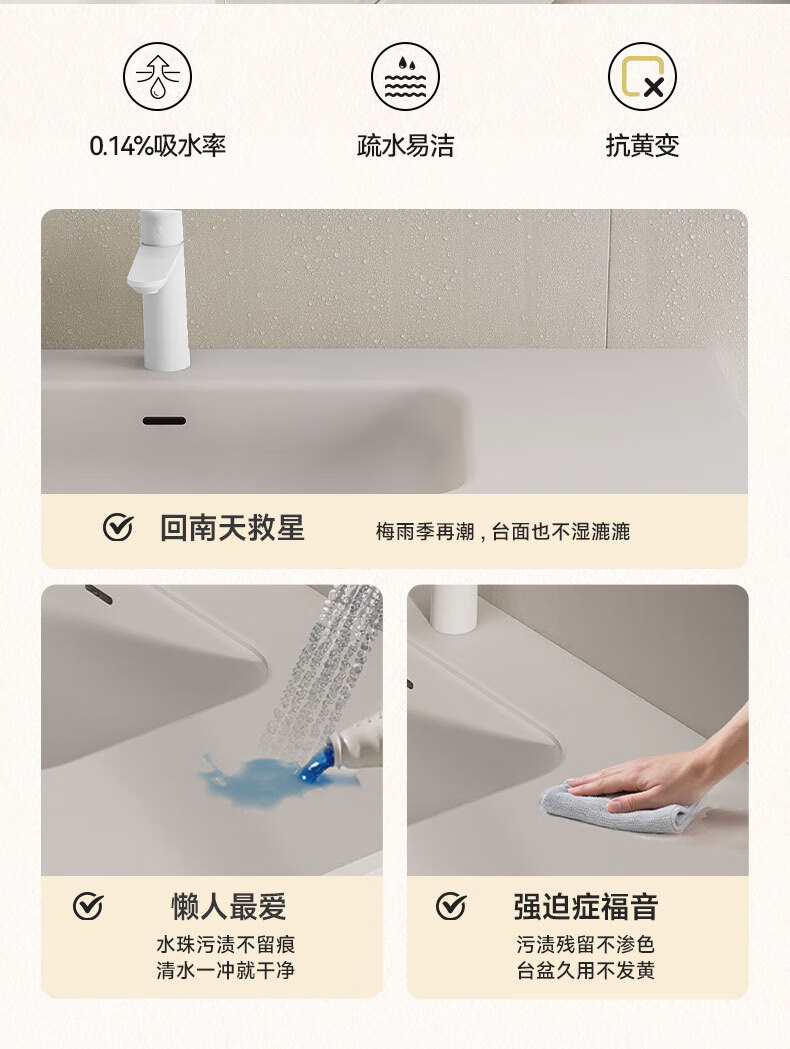 0.14%吸水率

疏水易洁

抗黄变

回南天救星

梅雨季再潮，台面也不湿漉漉

懒人最爱

水珠污渍不留痕
清水一冲就干净

强迫症福音

污渍残留不渗色
台盆久用不发黄