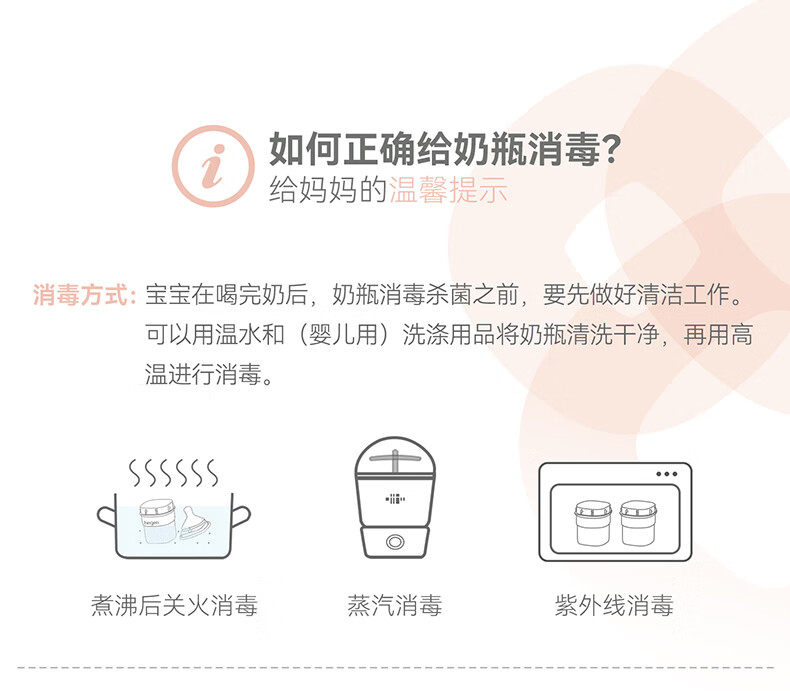 i

如何正确给奶瓶消毒?
给妈妈的温馨提示

消毒方式: 宝宝在喝完奶后，奶瓶消毒杀菌之前，要先做好清洁工作。可以用温水和（婴儿用）洗涤用品将奶瓶清洗干净，再用高温进行消毒。

hegen

煮沸后关火消毒

蒸汽消毒

紫外线消毒