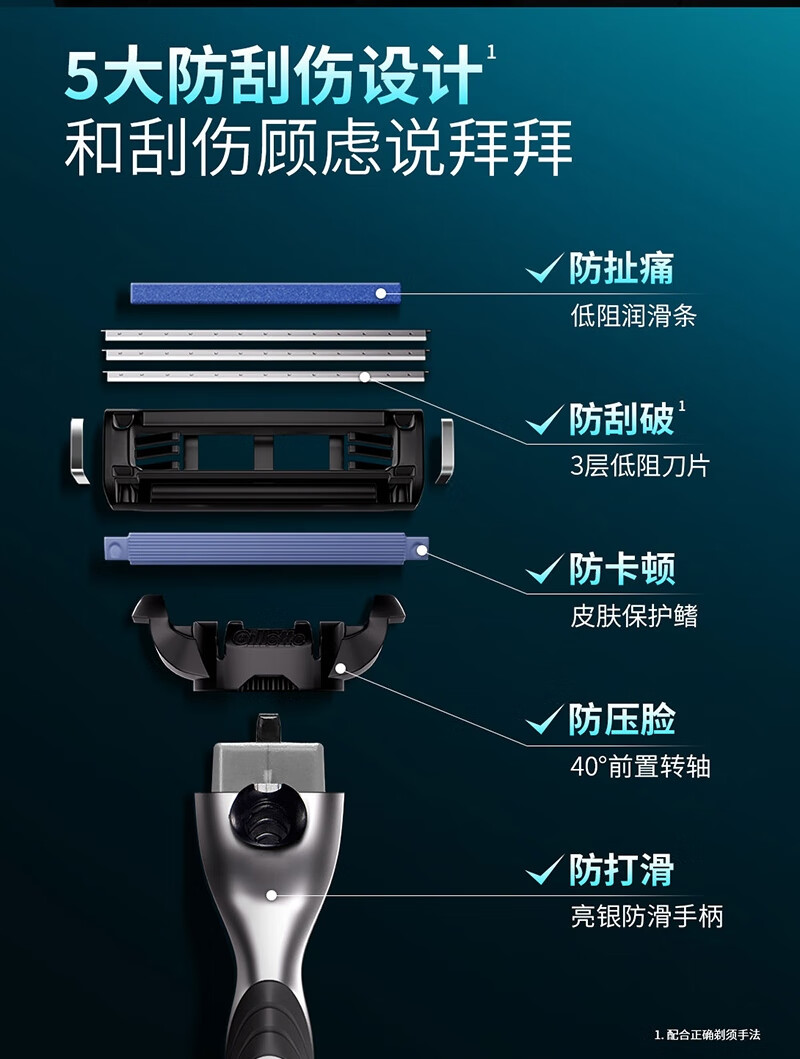 5大防刮伤设计$^1$
和刮伤顾虑说拜拜

✓防扯痛
低阻润滑条

✓防刮破$^1$
3层低阻刀片

✓防卡顿
皮肤保护鳍

Gillette

✓防压脸
40°前置转轴

✓防打滑
亮银防滑手柄

1. 配合正确剃须手法