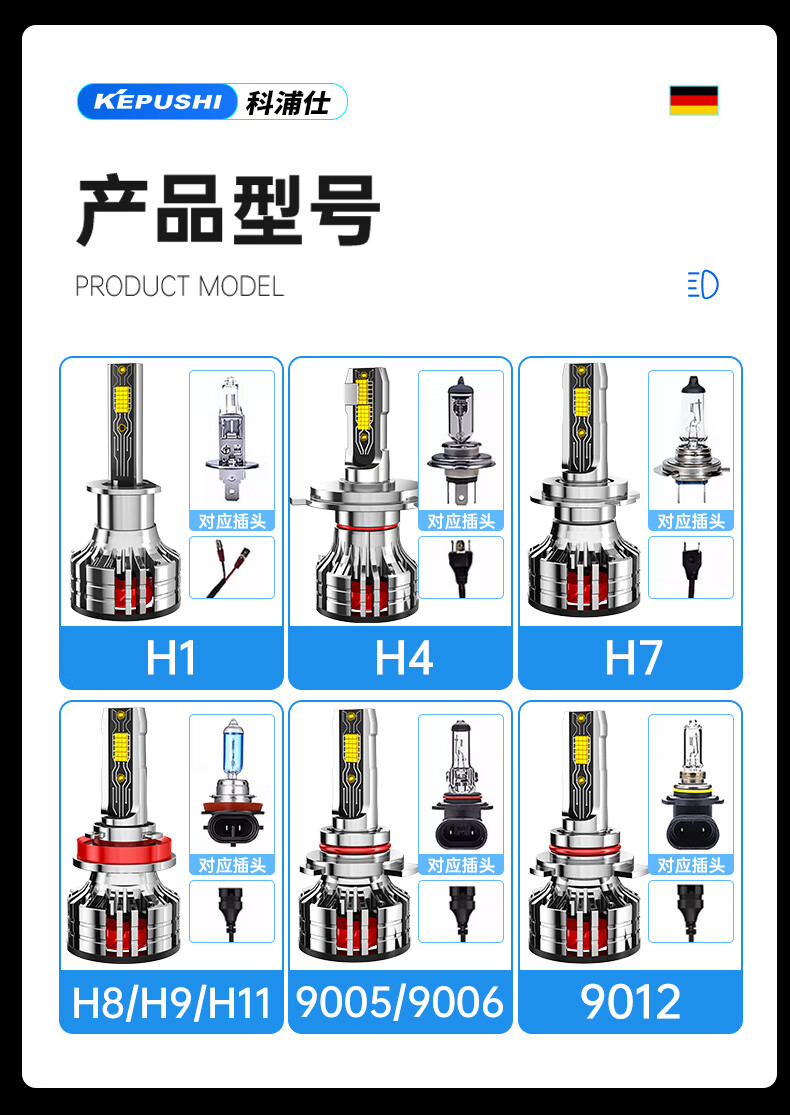 KEPUSHI 科浦仕

产品型号

PRODUCT MODEL

对应插头

H1

对应插头

H4

对应插头

H7

对应插头

H8/H9/H11

对应插头

9005/9006

对应插头

9012