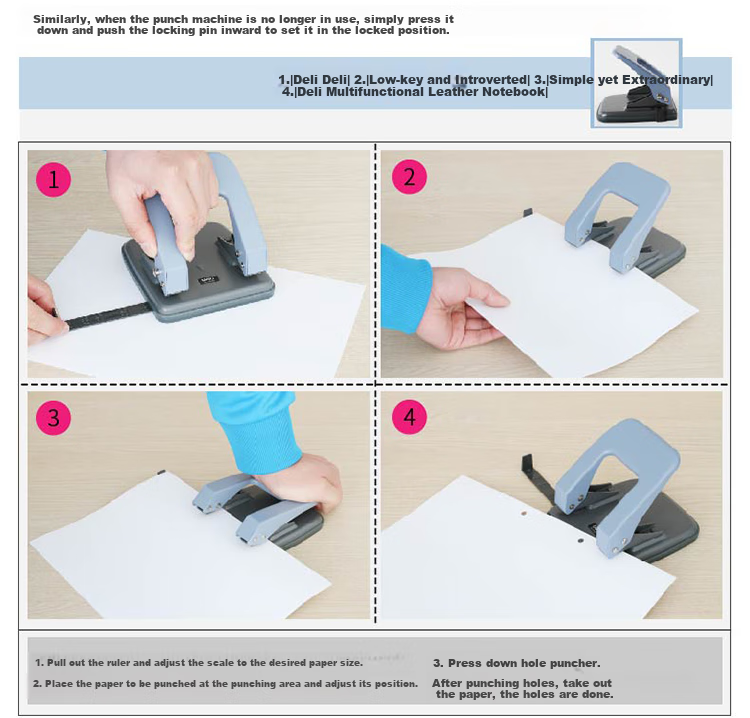 Similarly, when the punch machine is no longer in use, simply press it down and push the locking pin inward to set it in the locked position.

1.|Deli Deli| 2.|Low-key and Introverted| 3.|Simple yet Extraordinary| 4.|Deli Multifunctional Leather Notebook|

1

2

3

4

1. Pull out the ruler and adjust the scale to the desired paper size.

2. Place the paper to be punched at the punching area and adjust its position.

3. Press down hole puncher.

After punching holes, take out the paper, the holes are done.