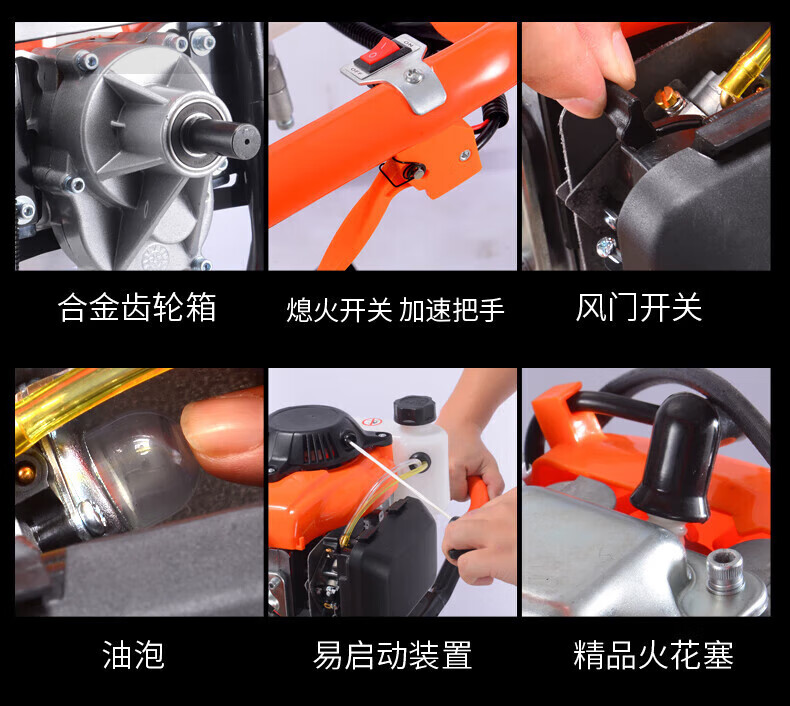 OFF ON

合金齿轮箱

熄火开关 加速把手

风门开关

油泡

易启动装置

精品火花塞