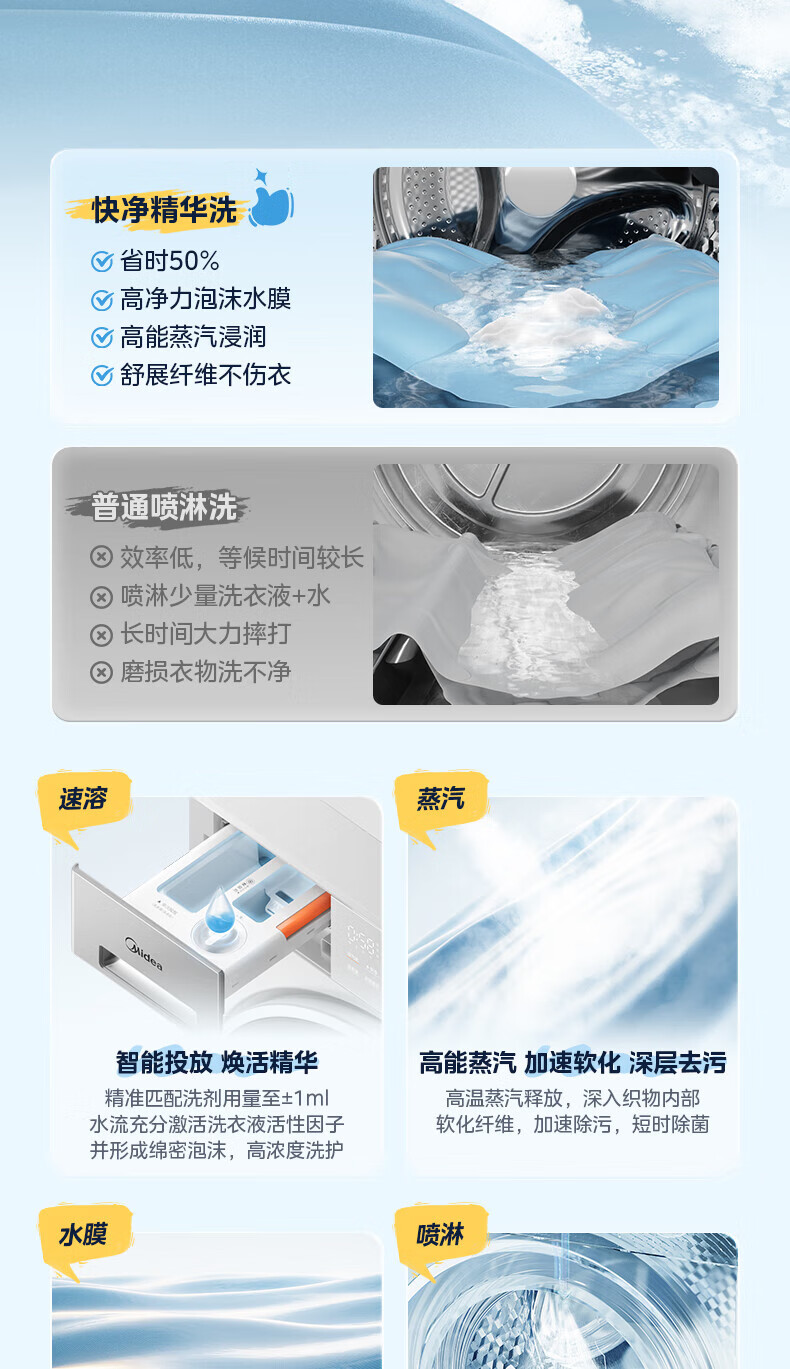 快净精华洗

省时50%
高净力泡沫水膜
高能蒸汽浸润
舒展纤维不伤衣

普通喷淋洗

效率低，等候时间较长
喷淋少量洗衣液+水
长时间大力摔打
磨损衣物洗不净

速溶

Midea

智能投放 焕活精华
精准匹配洗剂用量至±1ml
水流充分激活洗衣液活性因子
并形成绵密泡沫，高浓度洗护

蒸汽

高能蒸汽 加速软化 深层去污
高温蒸汽释放，深入织物内部
软化纤维，加速除污，短时除菌

水膜

喷淋