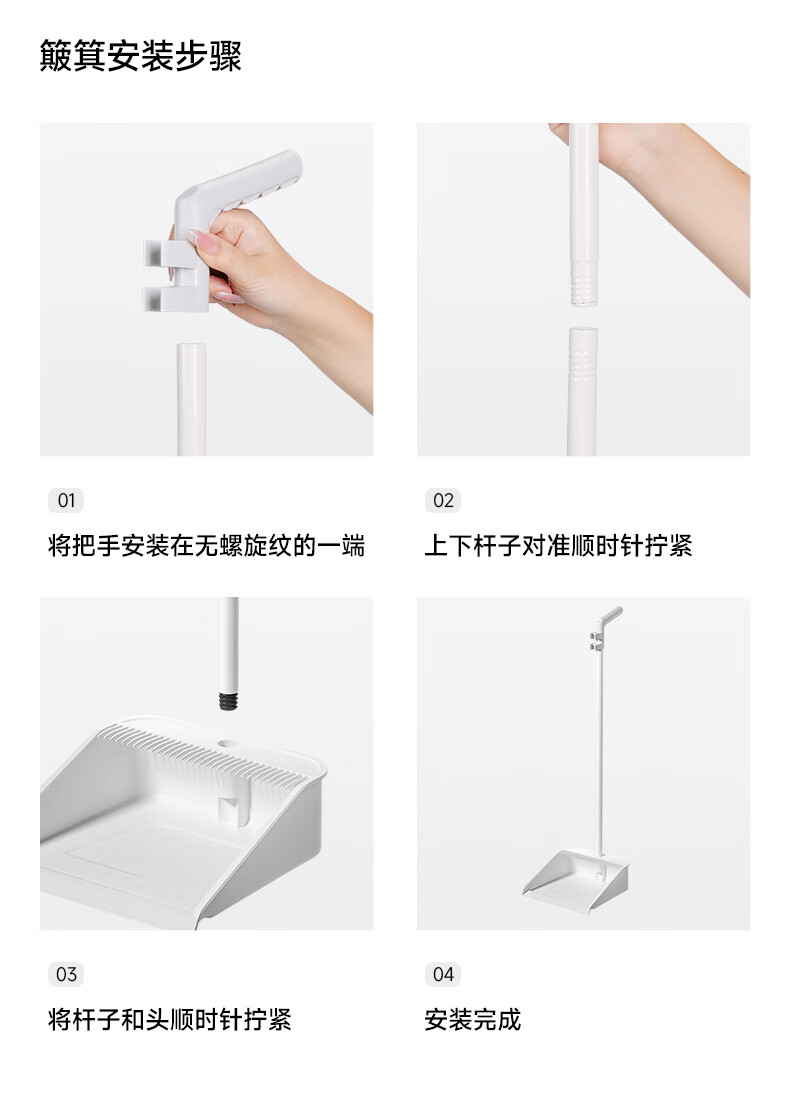 簸箕安装步骤

01

将把手安装在无螺旋纹的一端

02

上下杆子对准顺时针拧紧

03

将杆子和头顺时针拧紧

04

安装完成