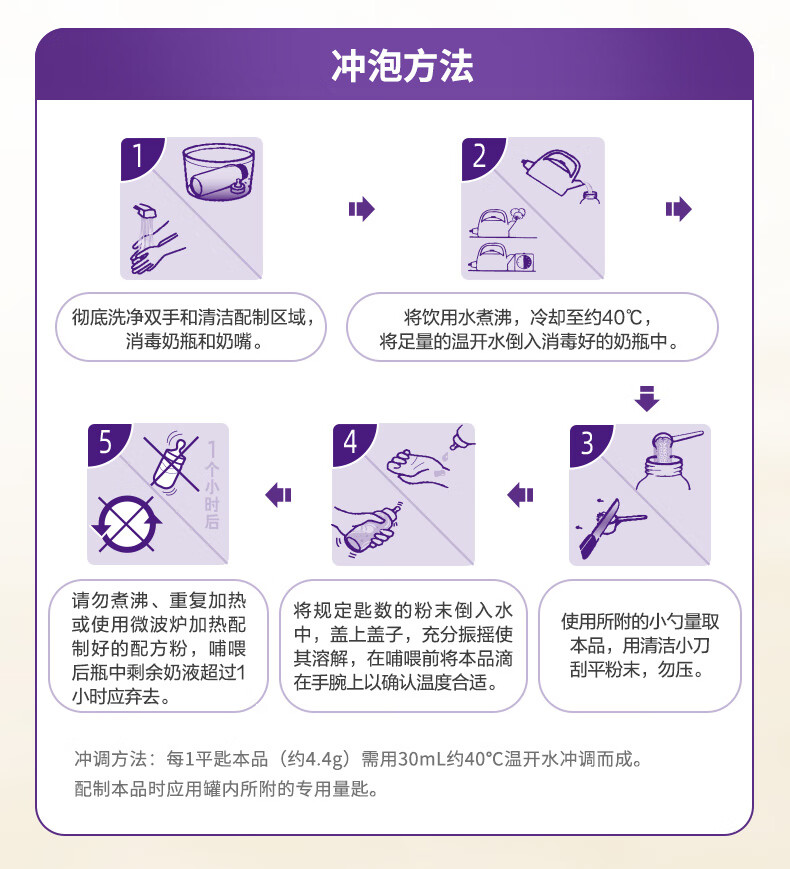 冲泡方法

1

彻底洗净双手和清洁配制区域，消毒奶瓶和奶嘴。

2

将饮用水煮沸，冷却至约40℃，将足量的温开水倒入消毒好的奶瓶中。

3

使用所附的小勺量取本品，用清洁小刀刮平粉末，勿压。

4

将规定匙数的粉末倒入水中，盖上盖子，充分振摇使其溶解，在哺喂前将本品滴在手腕上以确认温度合适。

5

1个小时后

请勿煮沸、重复加热或使用微波炉加热配制好的配方粉，哺喂后瓶中剩余奶液超过1小时应弃去。

冲调方法：每1平匙本品（约4.4g）需用30mL约40°C温开水冲调而成。
配制本品时应用罐内所附的专用量匙。