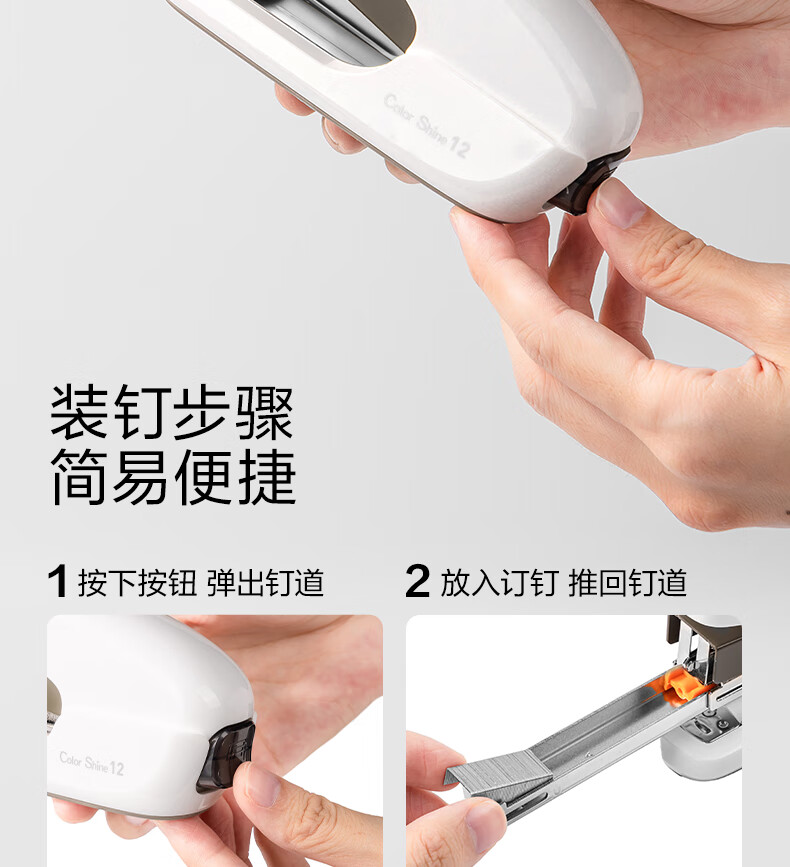 Color Shine 12

装钉步骤
简易便捷

1 按下按钮 弹出钉道

2 放入订钉 推回钉道

Color Shine 12