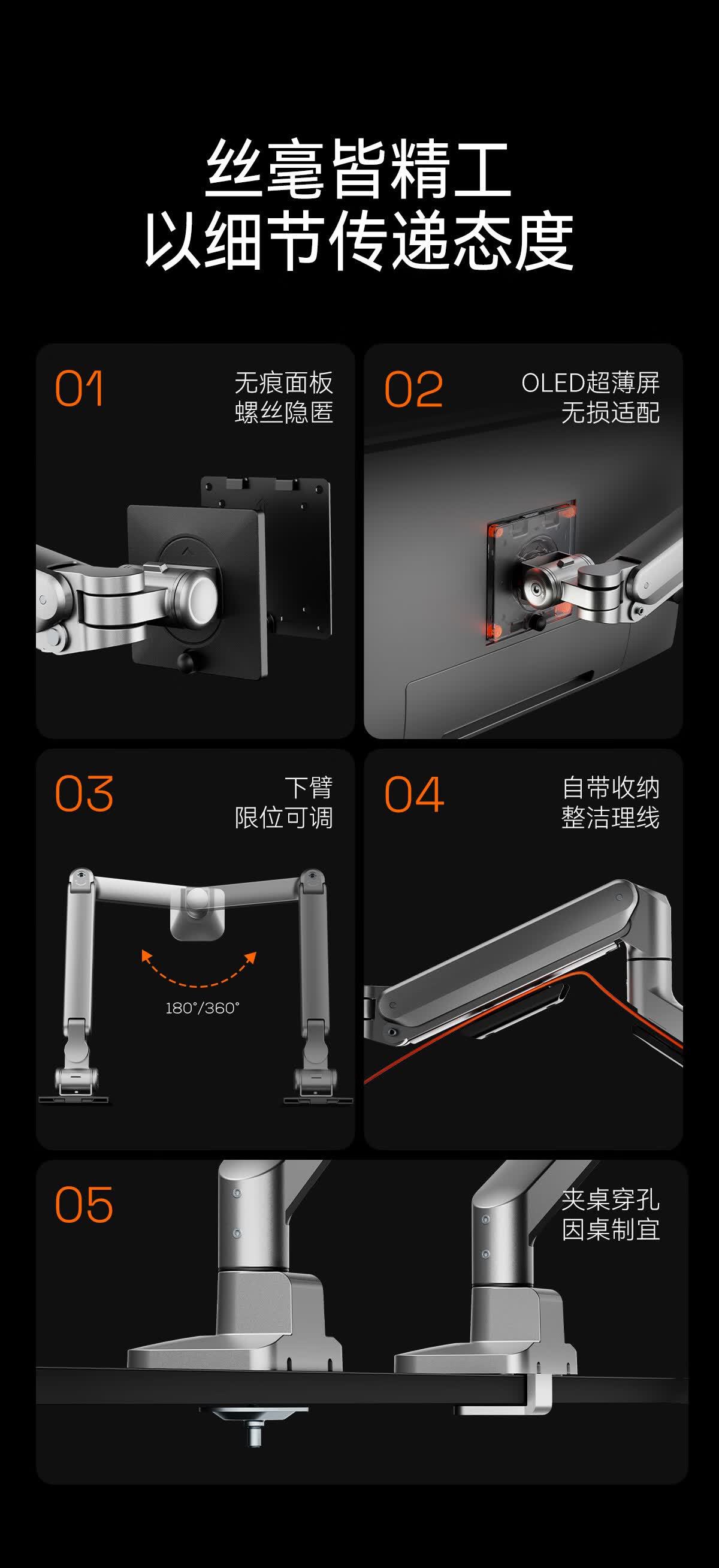 丝毫皆精工
以细节传递态度

01
无痕面板
螺丝隐匿

02
OLED超薄屏
无损适配

03
下臂
限位可调

180°/360°

04
自带收纳
整洁理线

05
夹桌穿孔
因桌制宜