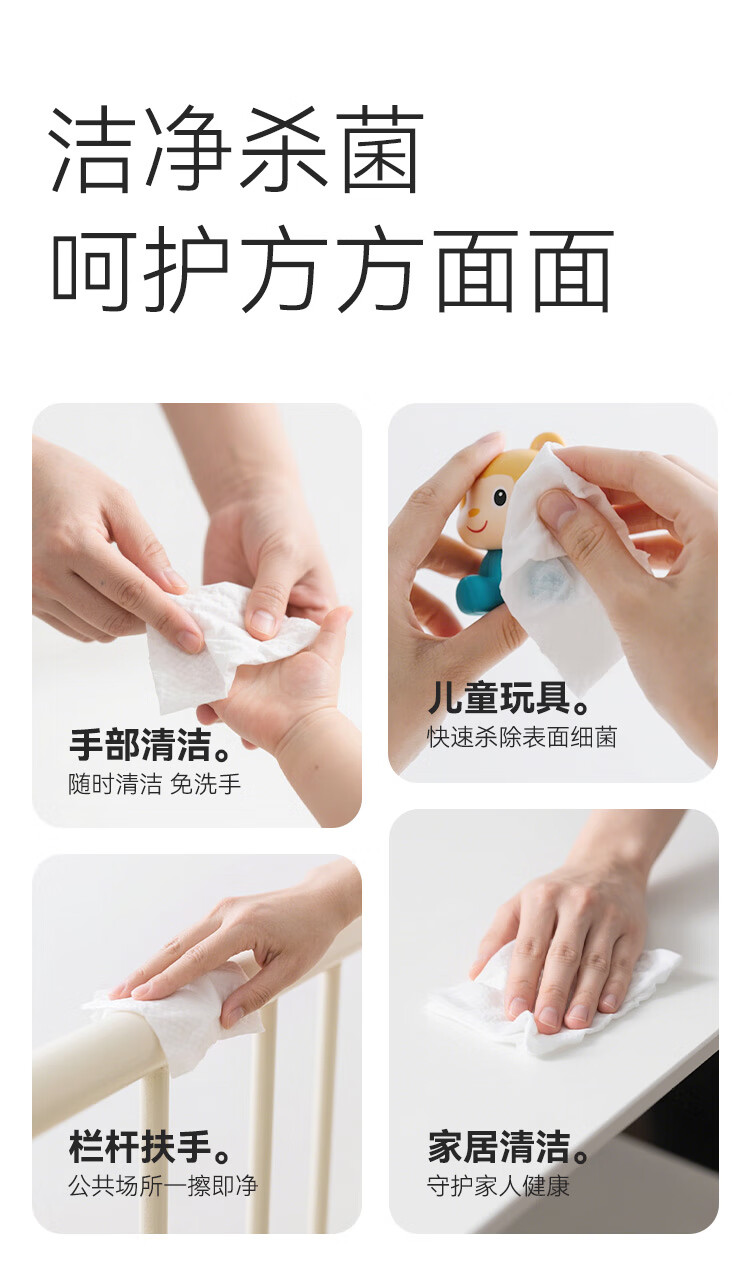 洁净杀菌
呵护方方面面

手部清洁。
随时清洁 免洗手

儿童玩具。
快速杀除表面细菌

栏杆扶手。
公共场所一擦即净

家居清洁。
守护家人健康