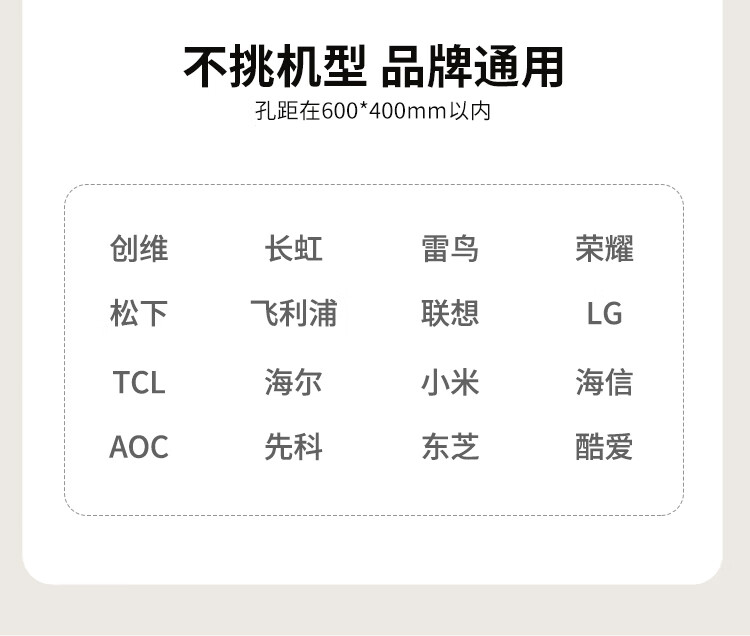 不挑机型 品牌通用
孔距在600*400mm以内

创维 长虹 雷鸟 荣耀
松下 飞利浦 联想 LG
TCL 海尔 小米 海信
AOC 先科 东芝 酷爱