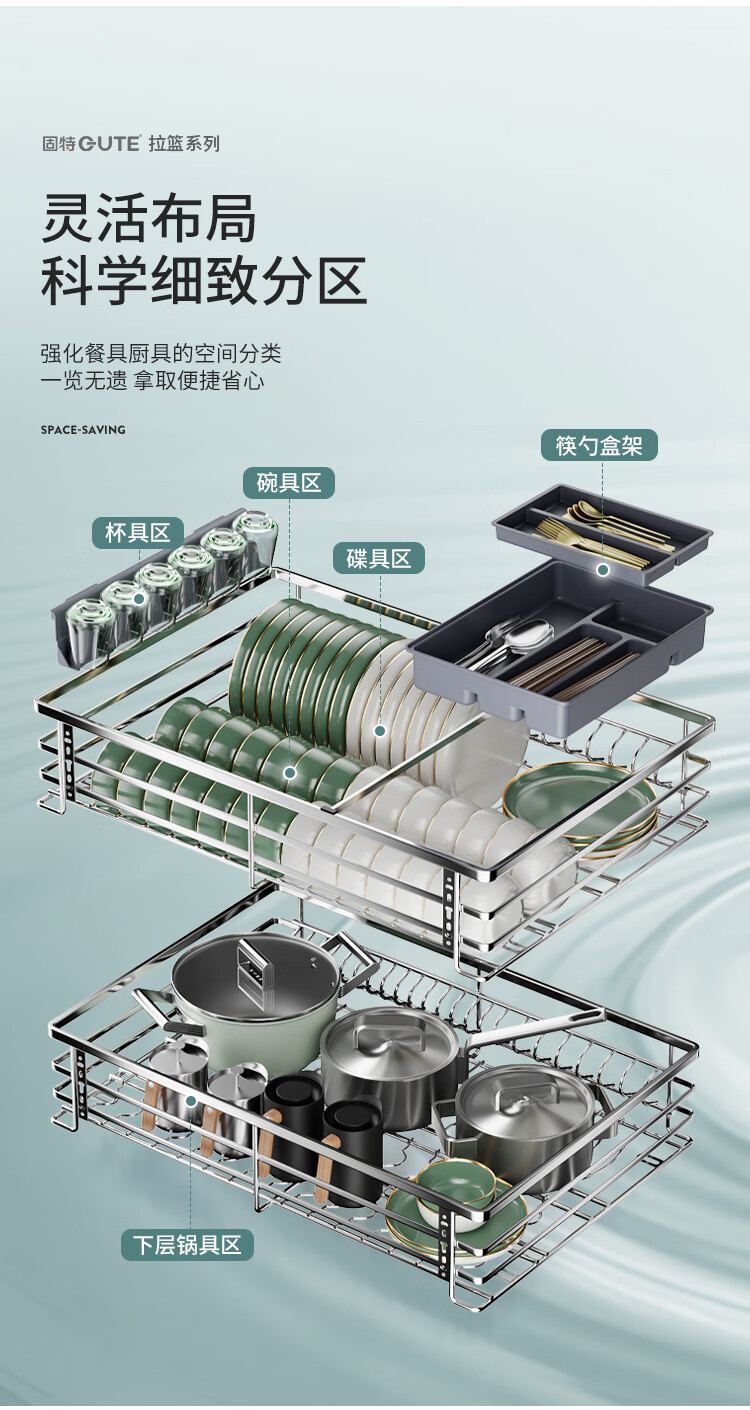 固特GUTE 拉篮系列

灵活布局
科学细致分区

强化餐具厨具的空间分类
一览无遗 拿取便捷省心

SPACE-SAVING

筷勺盒架

碗具区

杯具区

碟具区

下层锅具区