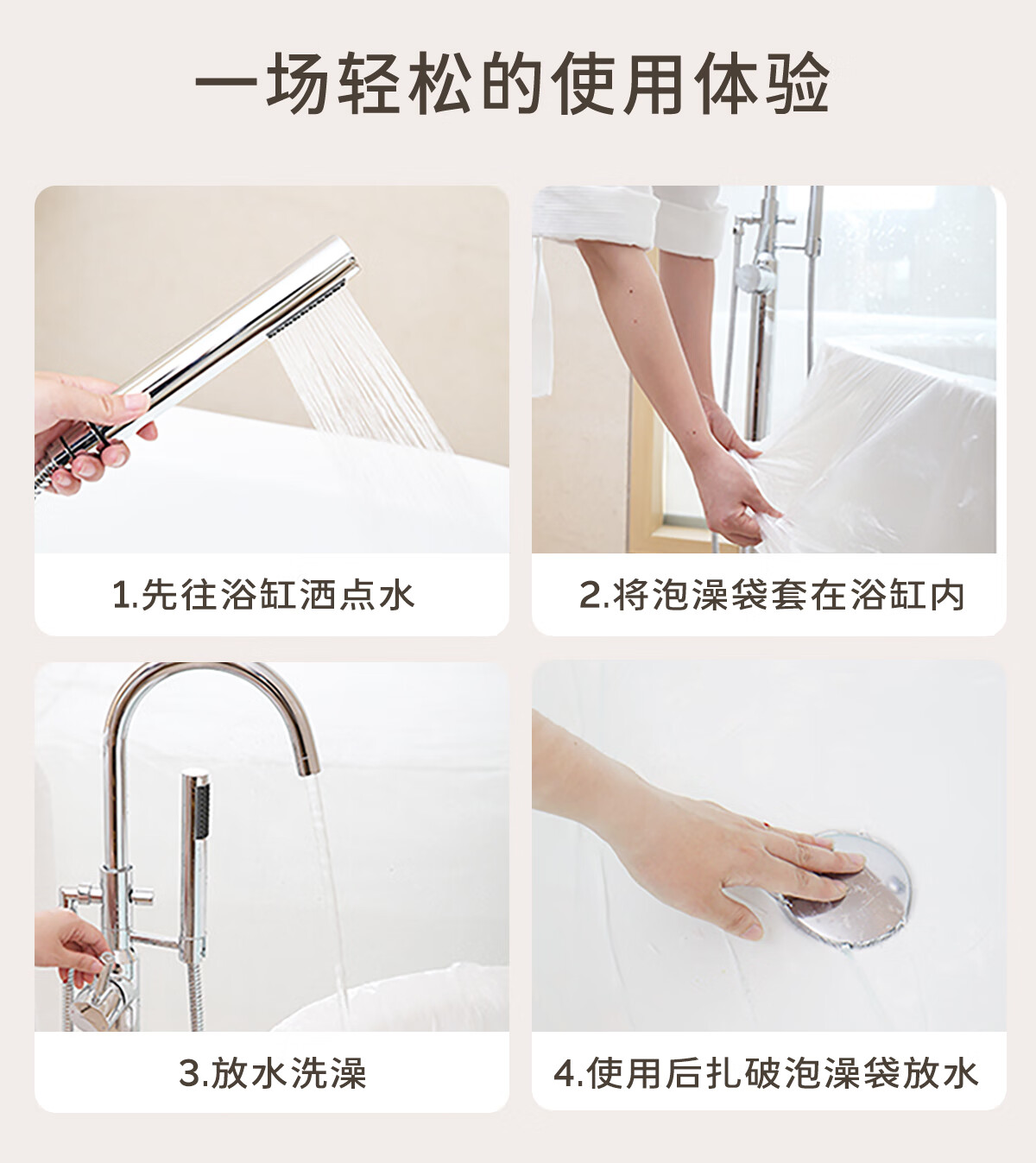 一场轻松的使用体验

1.先往浴缸洒点水

2.将泡澡袋套在浴缸内

3.放水洗澡

4.使用后扎破泡澡袋放水