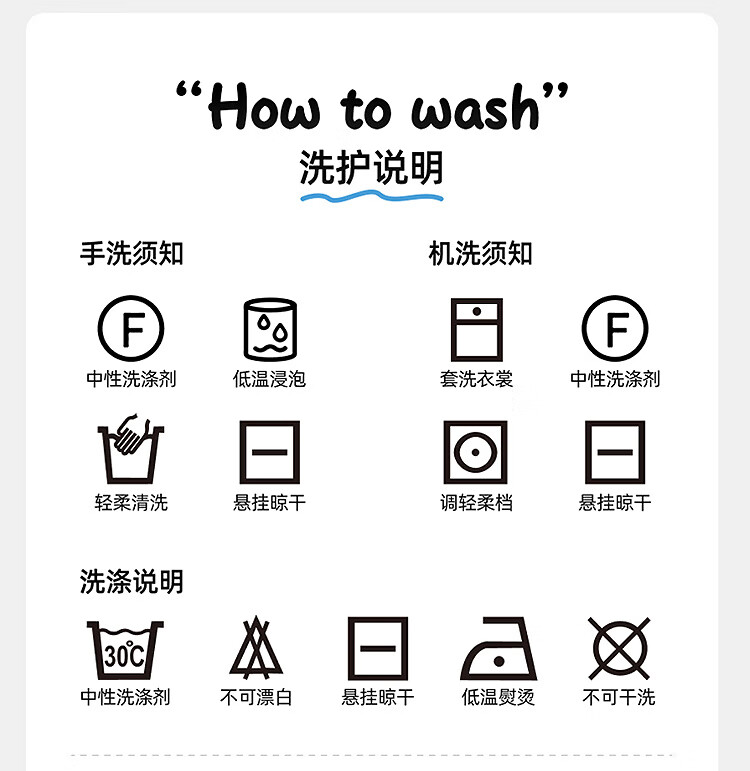 “How to wash”
洗护说明

手洗须知

F
中性洗涤剂

低温浸泡

轻柔清洗

悬挂晾干

机洗须知

套洗衣裳

F
中性洗涤剂

调轻柔档

悬挂晾干

洗涤说明

30℃
中性洗涤剂

不可漂白

悬挂晾干

低温熨烫

不可干洗