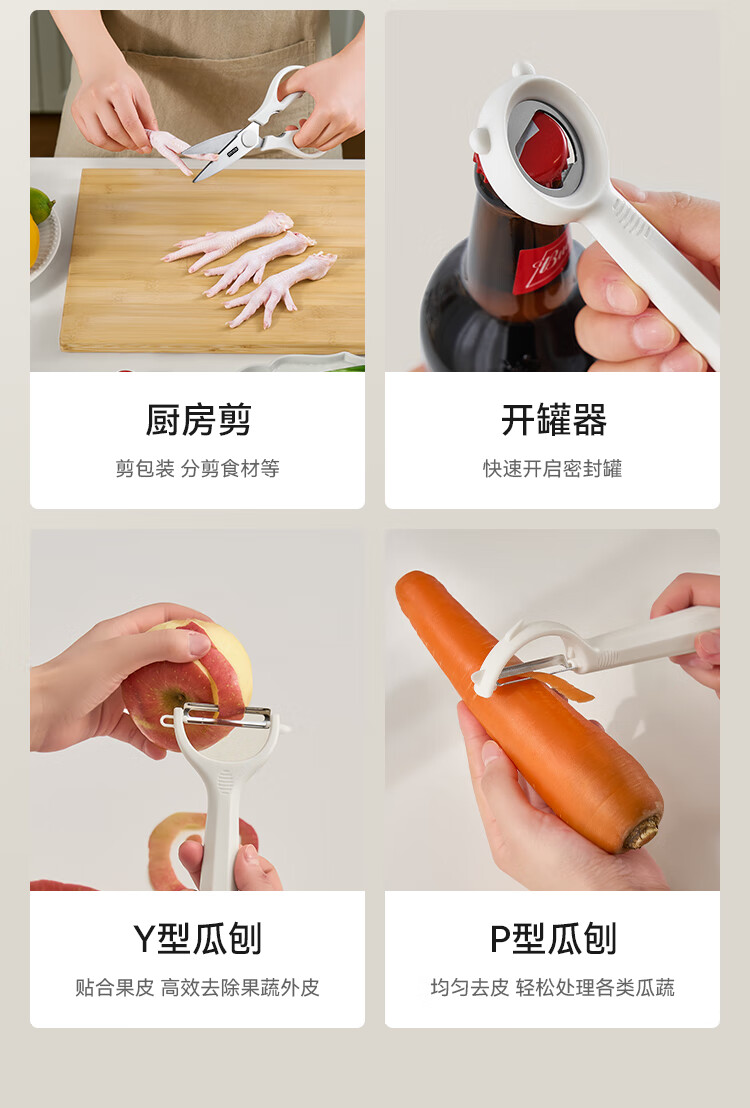 厨房剪

剪包装 分剪食材等

开罐器

快速开启密封罐

Y型瓜刨

贴合果皮 高效去除果蔬外皮

P型瓜刨

均匀去皮 轻松处理各类瓜蔬