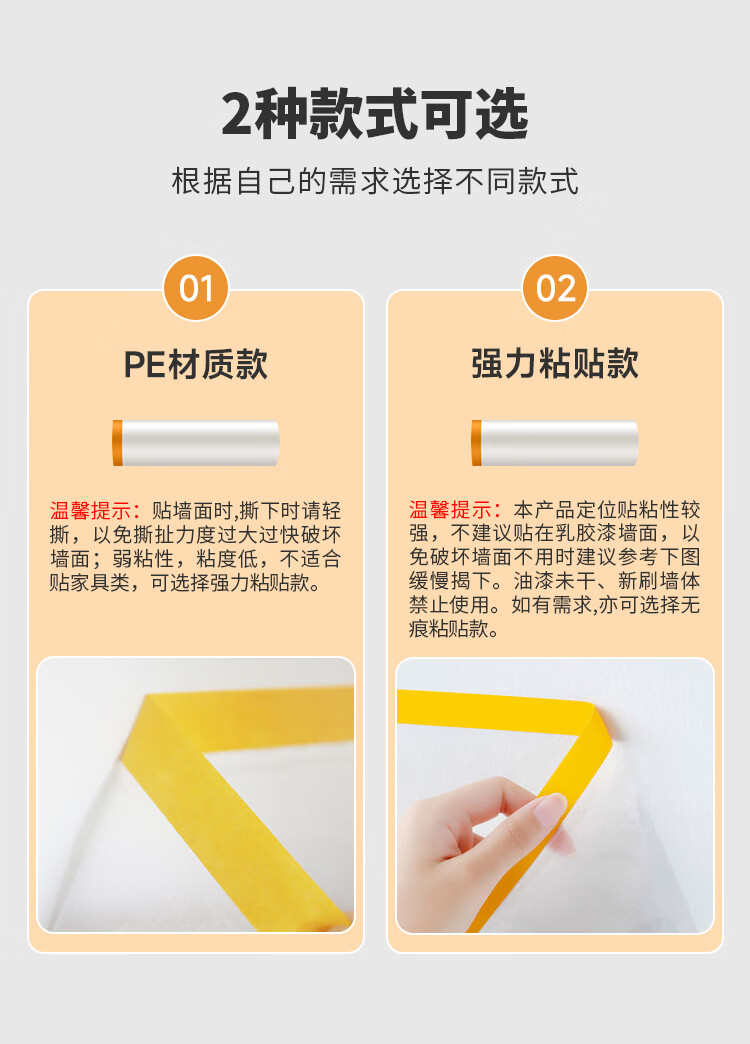 2种款式可选

根据自己的需求选择不同款式

01

PE材质款

温馨提示：贴墙面时,撕下时请轻撕，以免撕扯力度过大过快破坏墙面；弱粘性，粘度低，不适合贴家具类，可选择强力粘贴款。

02

强力粘贴款

温馨提示：本产品定位贴粘性较强，不建议贴在乳胶漆墙面，以免破坏墙面不用时建议参考下图缓慢揭下。油漆未干、新刷墙体禁止使用。如有需求,亦可选择无痕粘贴款。