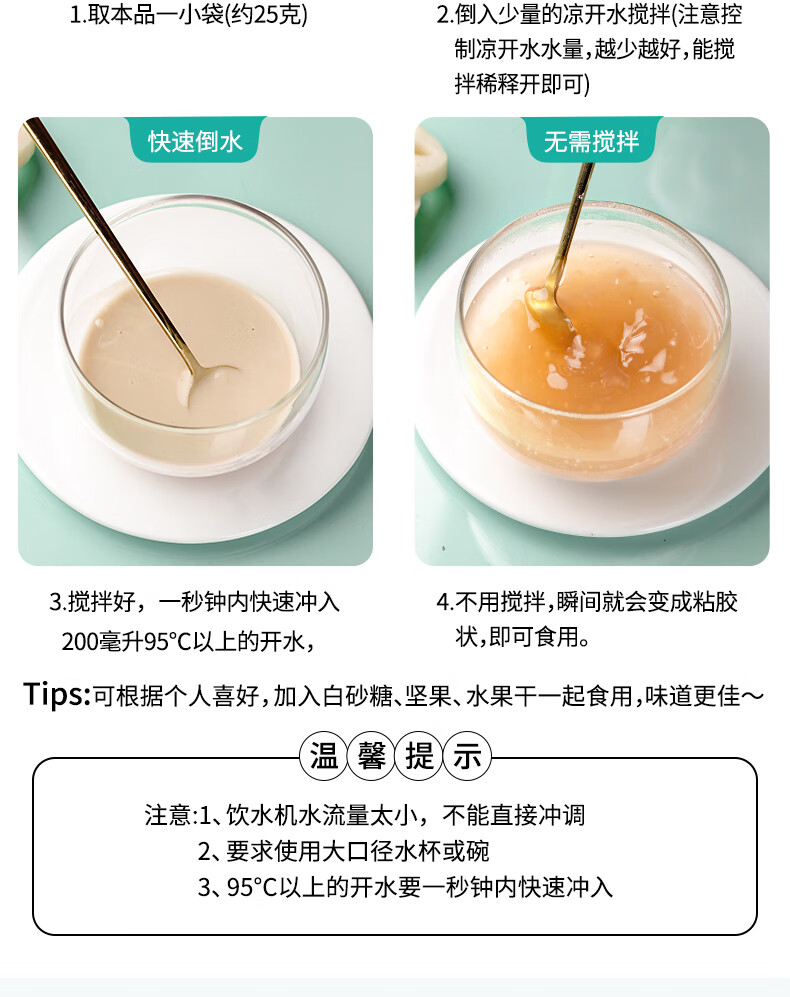 1.取本品一小袋(约25克)

2.倒入少量的凉开水搅拌(注意控制凉开水水量,越少越好,能搅拌稀释开即可)

快速倒水

无需搅拌

3.搅拌好，一秒钟内快速冲入200毫升95°C以上的开水，

4.不用搅拌,瞬间就会变成粘胶状,即可食用。

Tips:可根据个人喜好,加入白砂糖、坚果、水果干一起食用,味道更佳~

温馨提示

注意:1、饮水机水流量太小，不能直接冲调
2、要求使用大口径水杯或碗
3、95°C以上的开水要一秒钟内快速冲入