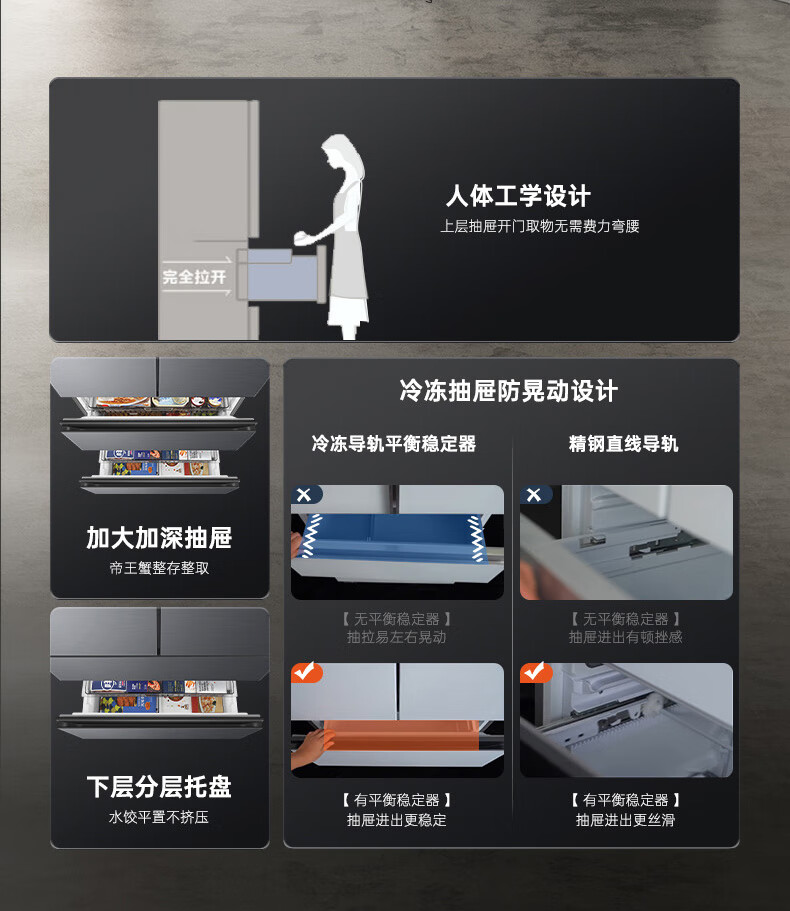 完全拉开

人体工学设计
上层抽屉开门取物无需费力弯腰

加大加深抽屉
帝王蟹整存整取

下层分层托盘
水饺平置不挤压

冷冻抽屉防晃动设计

冷冻导轨平衡稳定器

【 无平衡稳定器 】
抽拉易左右晃动

【 有平衡稳定器 】
抽屉进出更稳定

精钢直线导轨

【 无平衡稳定器 】
抽屉进出有顿挫感

【 有平衡稳定器 】
抽屉进出更丝滑